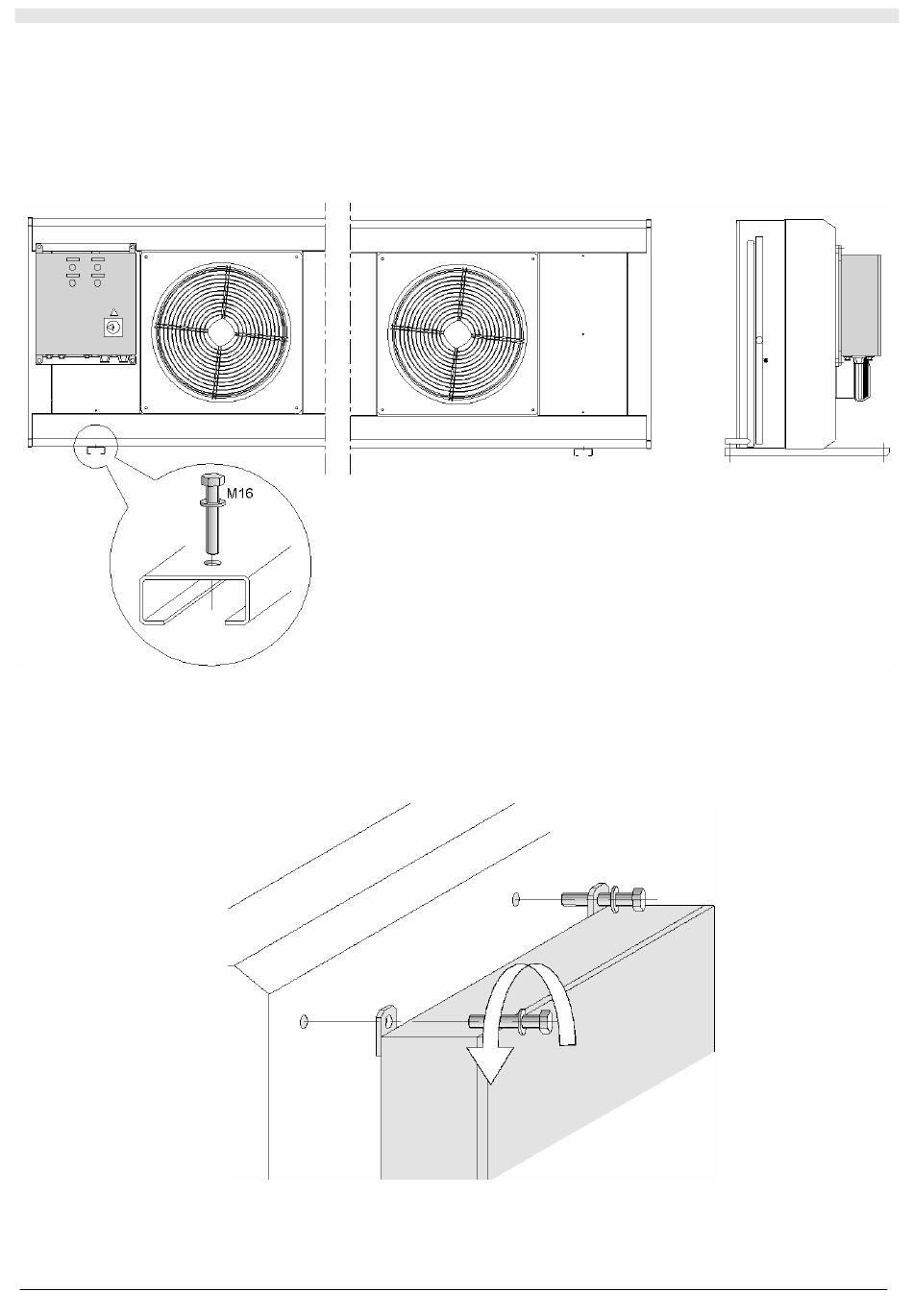 M16