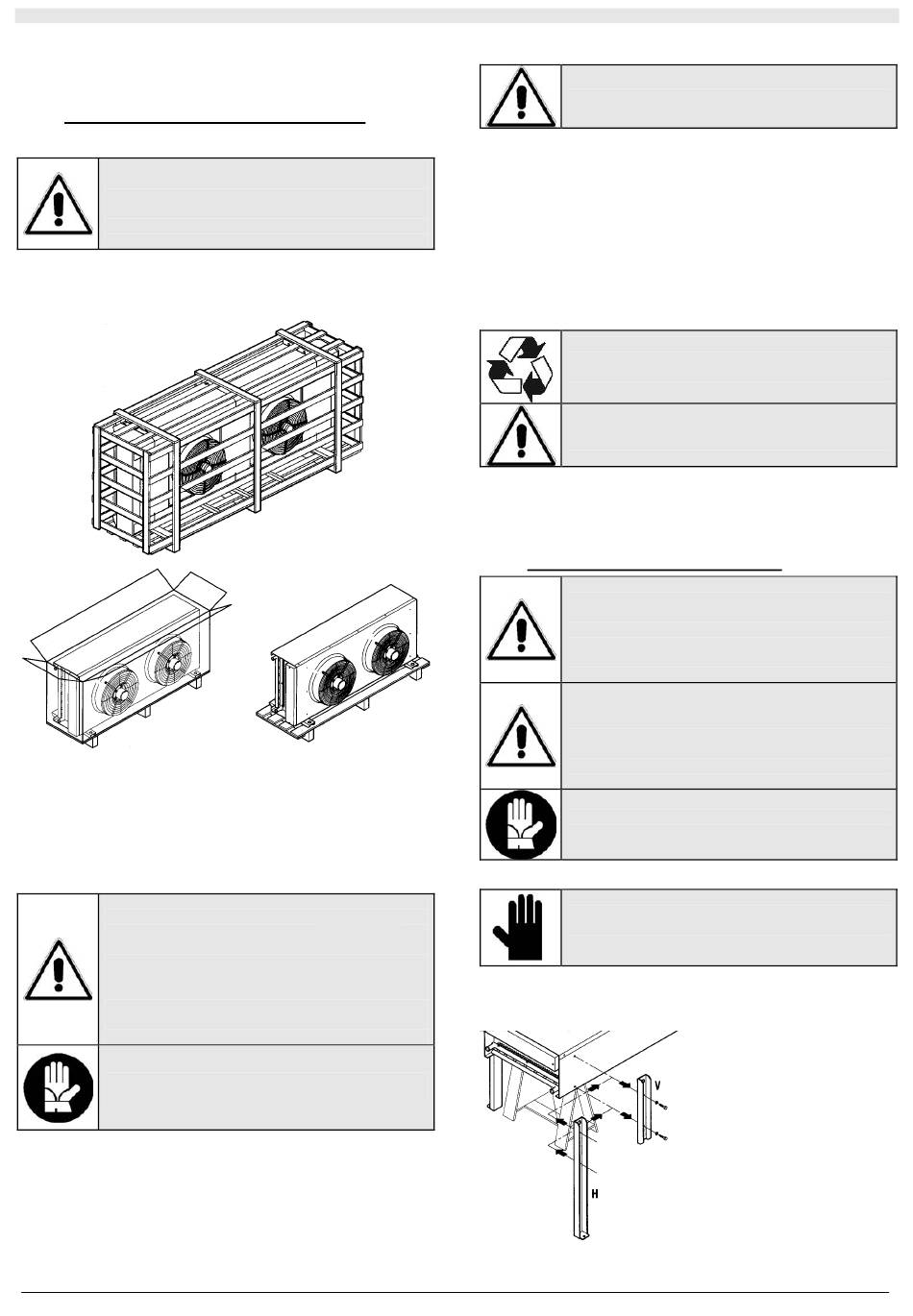 V

H