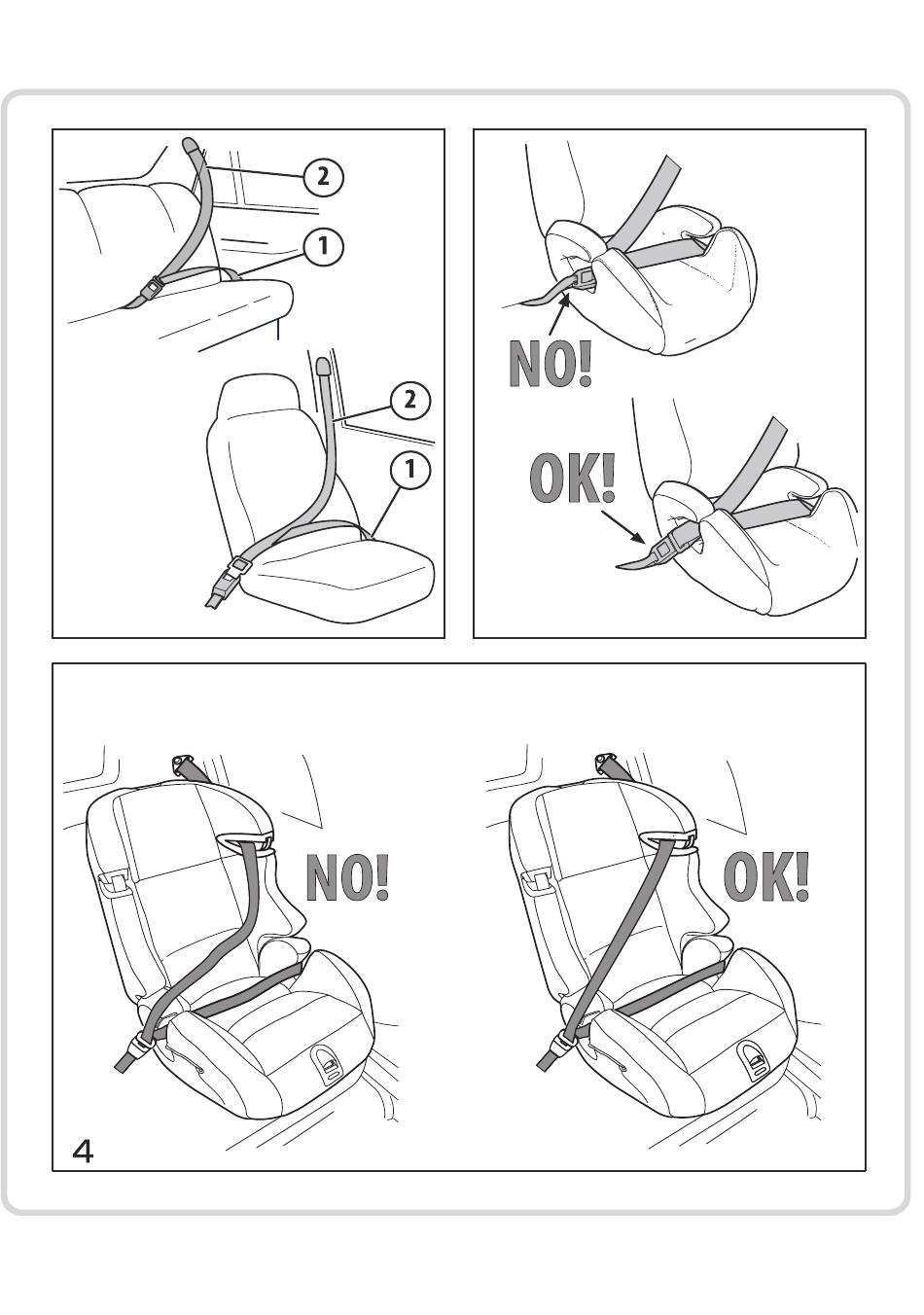 2
1
2
1
NO!
OK!
NO!
OK!
4