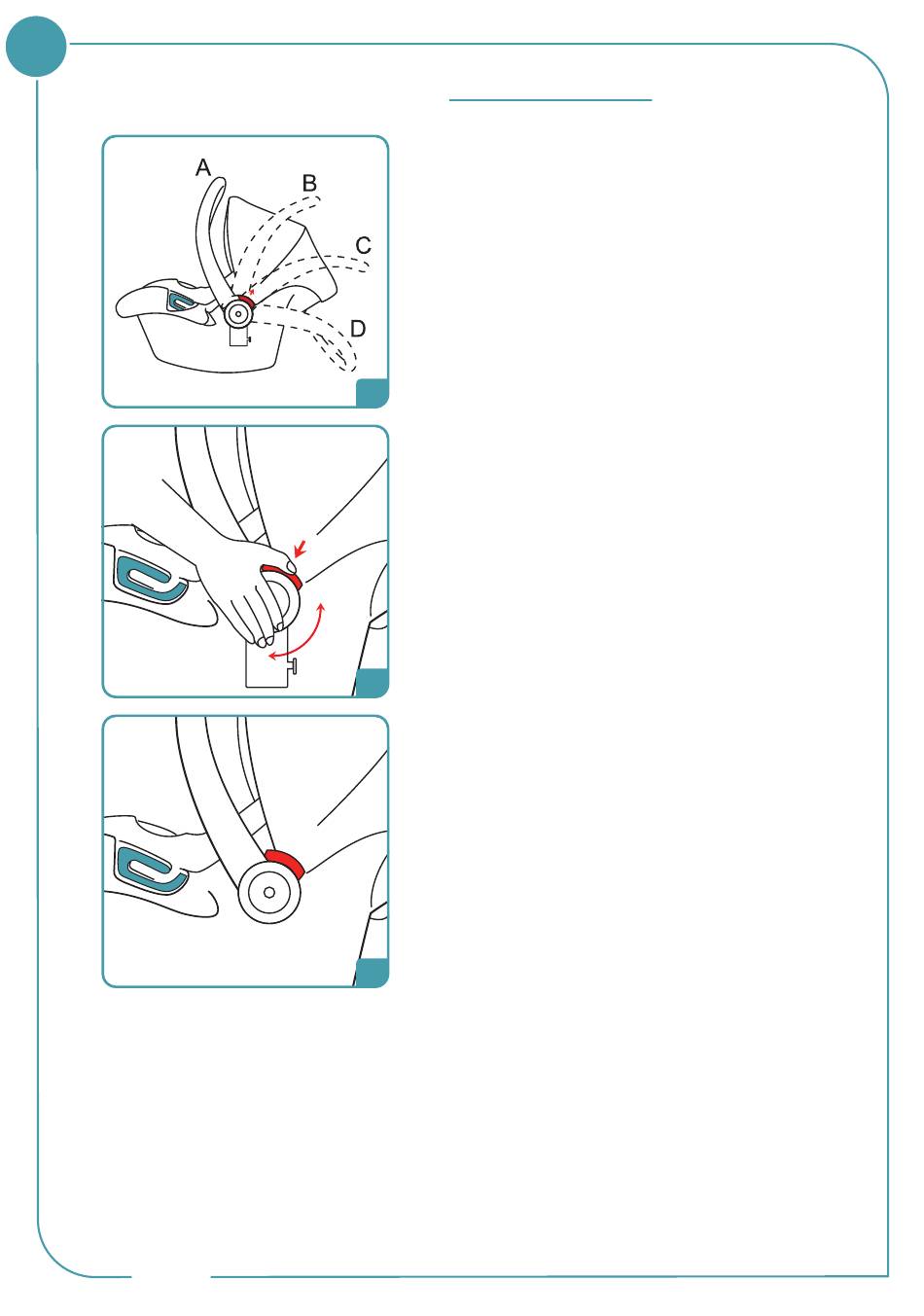 A
B
C
D