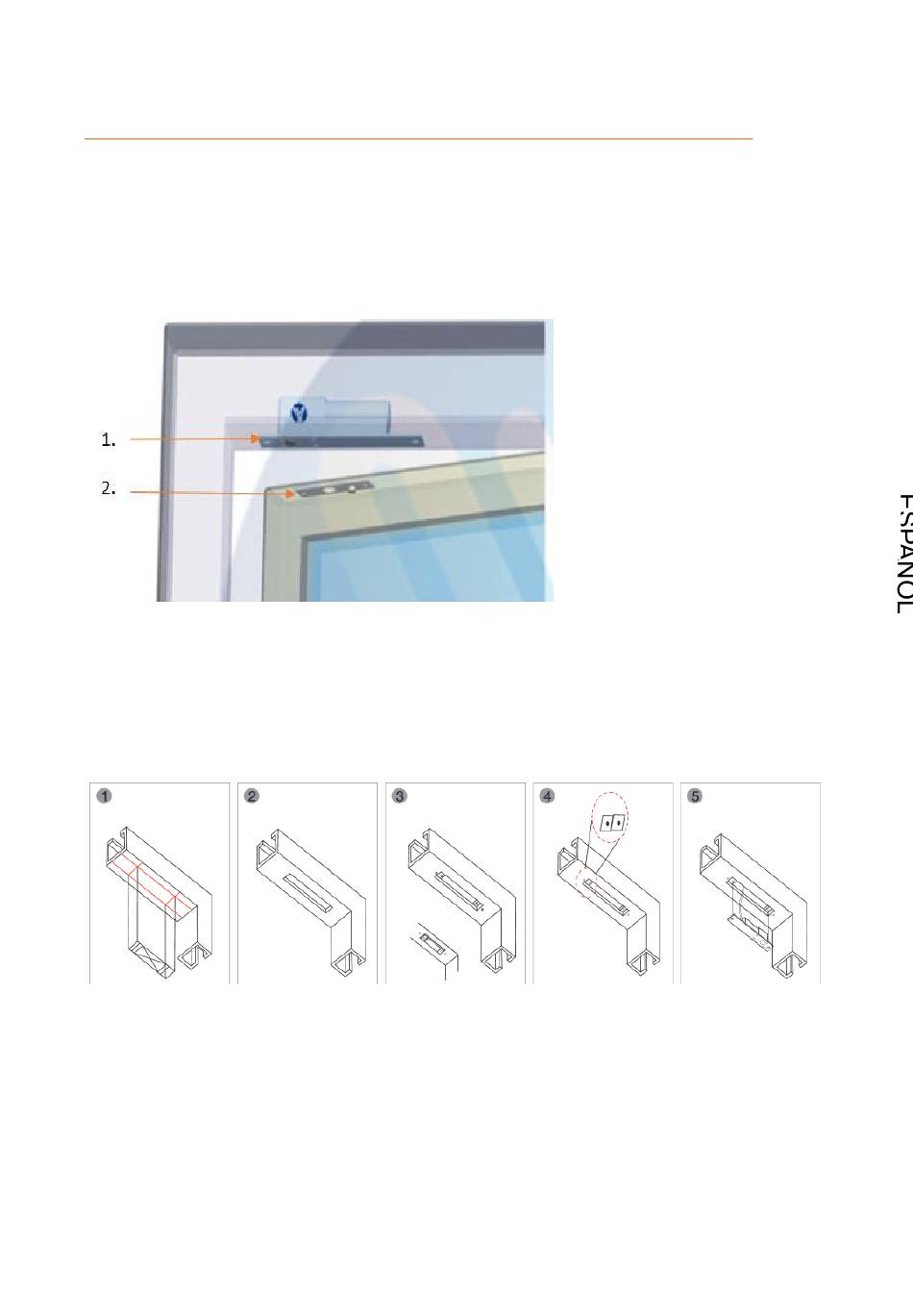 1.

2.

ESPAÑOL

1

2

3

4

5