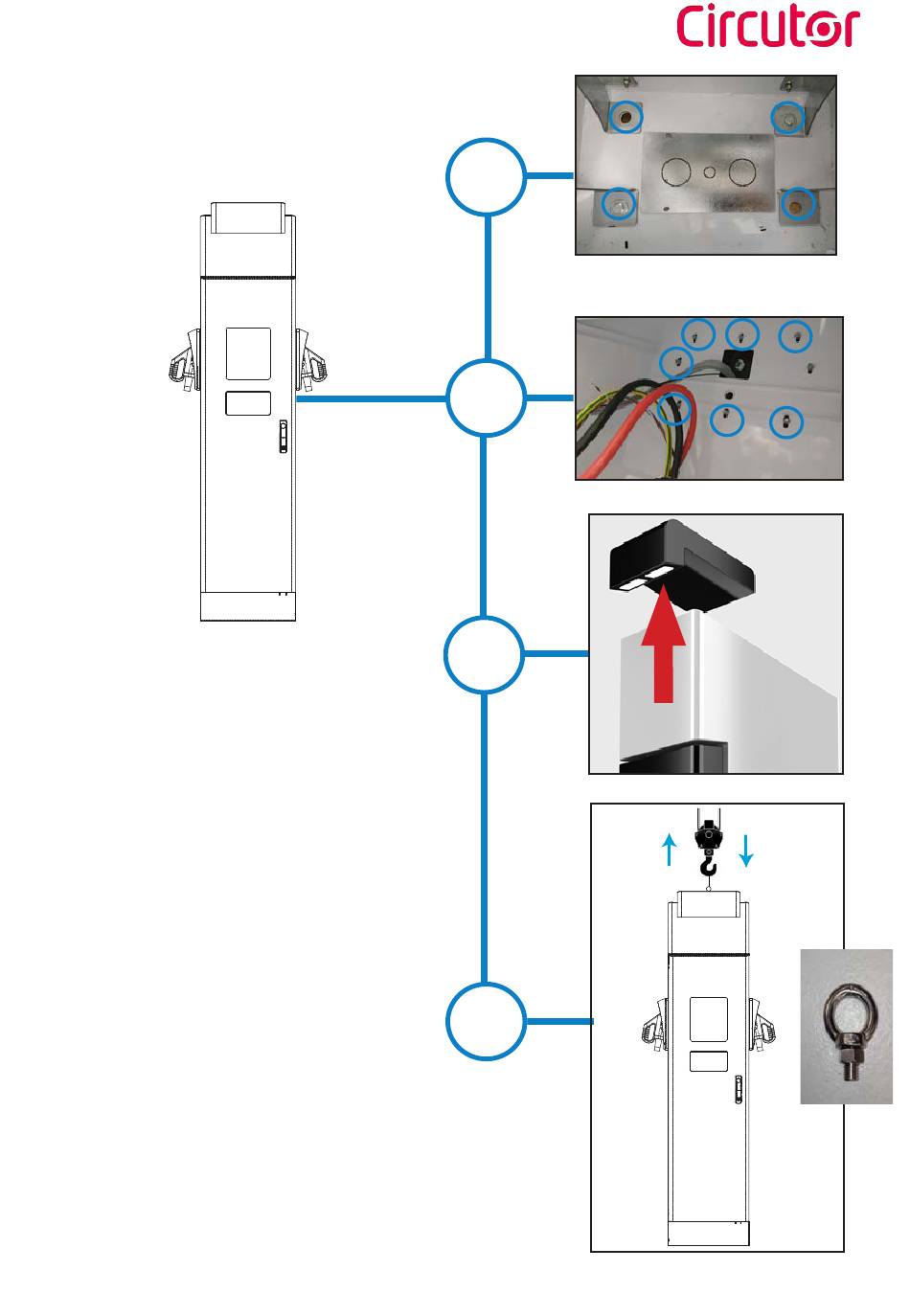 Circutor