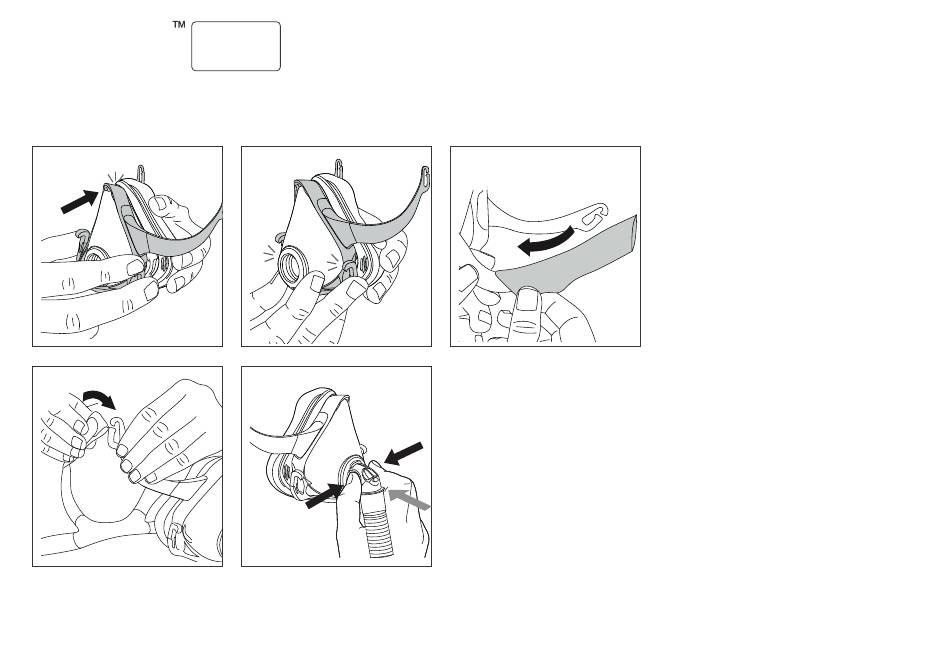 ™