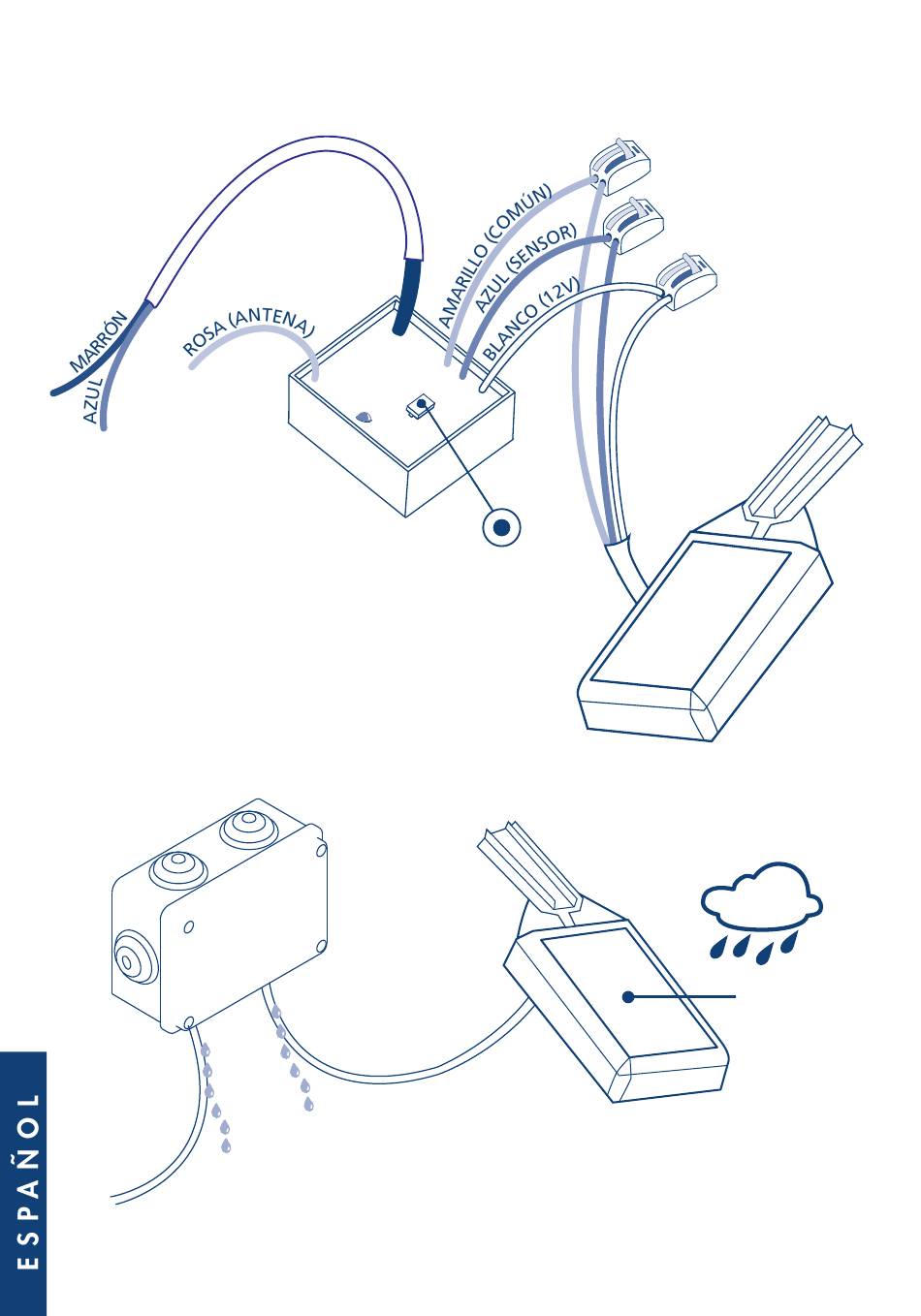 MARRÓN
AZUL
ROSA (ANTENA)
AMARILLO (COMÚN)
AZUL (SENSOR)
BLANCO (12V)

ESPAÑOL