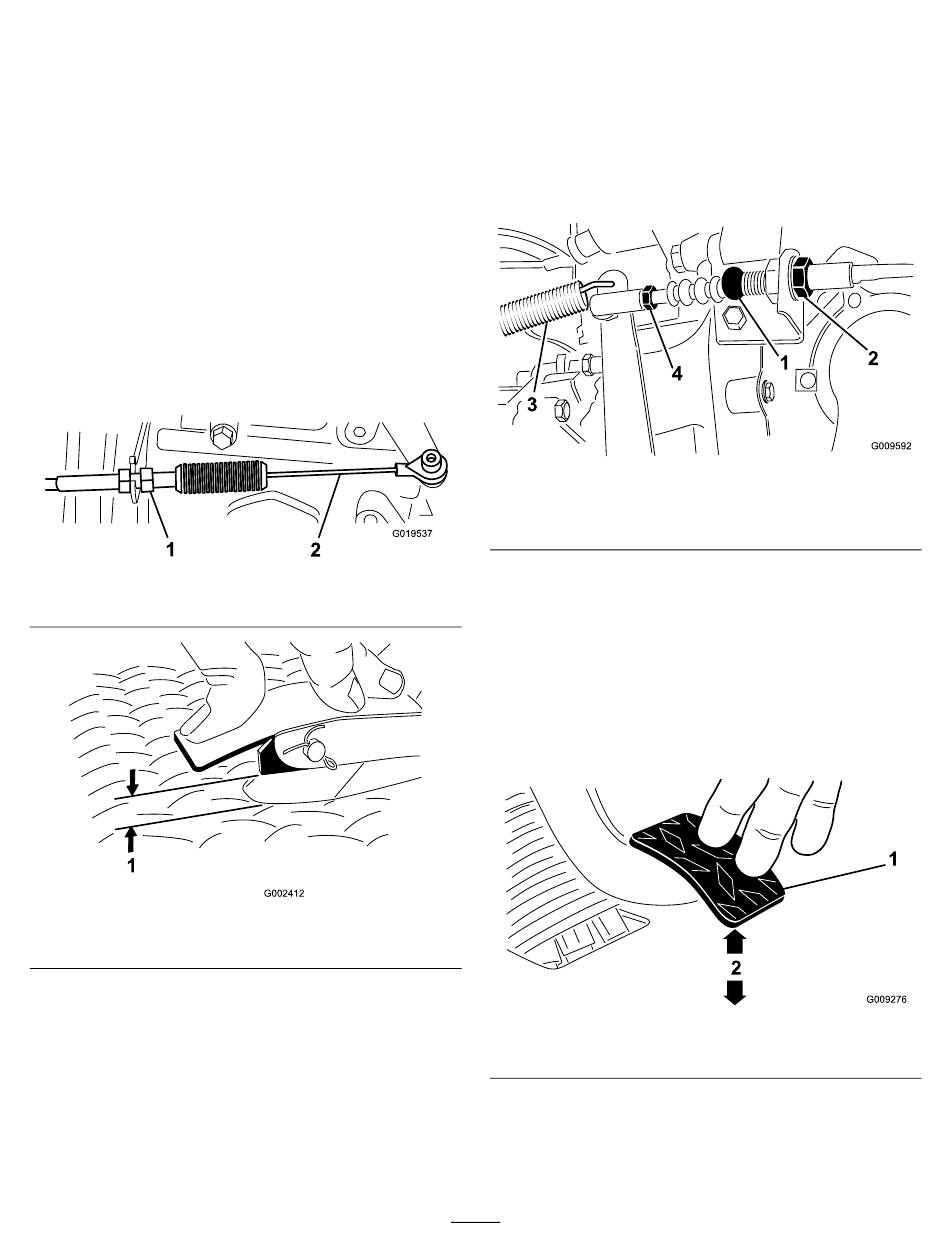 1
2
G019537

1
G002412

3
4
1
2
G009592

1
2
G009276