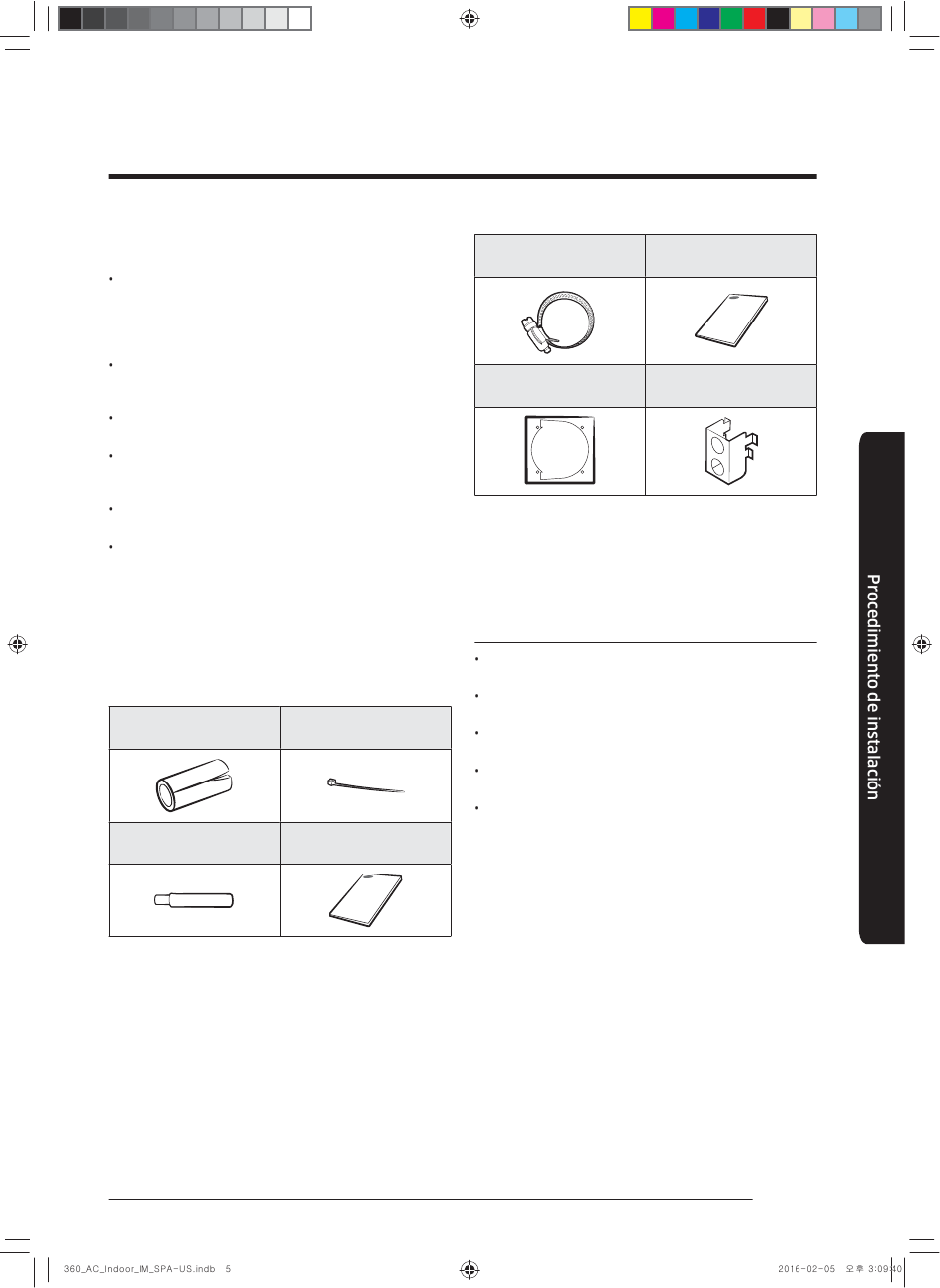 Procedimiento de instalación

360_AC_Indoor_IM_SPA-US.indb 5

2016-02-05 오후 3:09:40