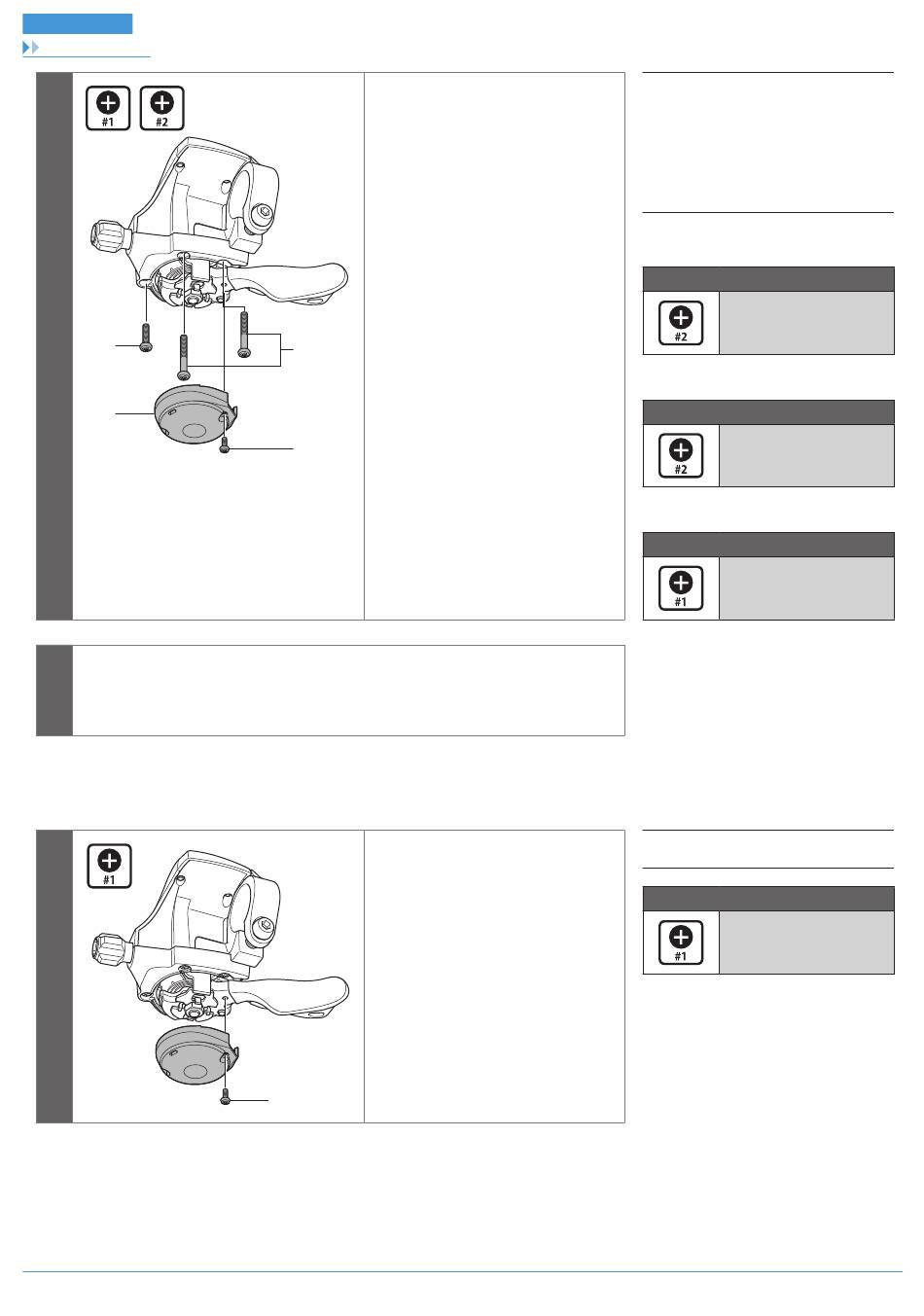 #1 #2

#2

#2

#1

#1

#1