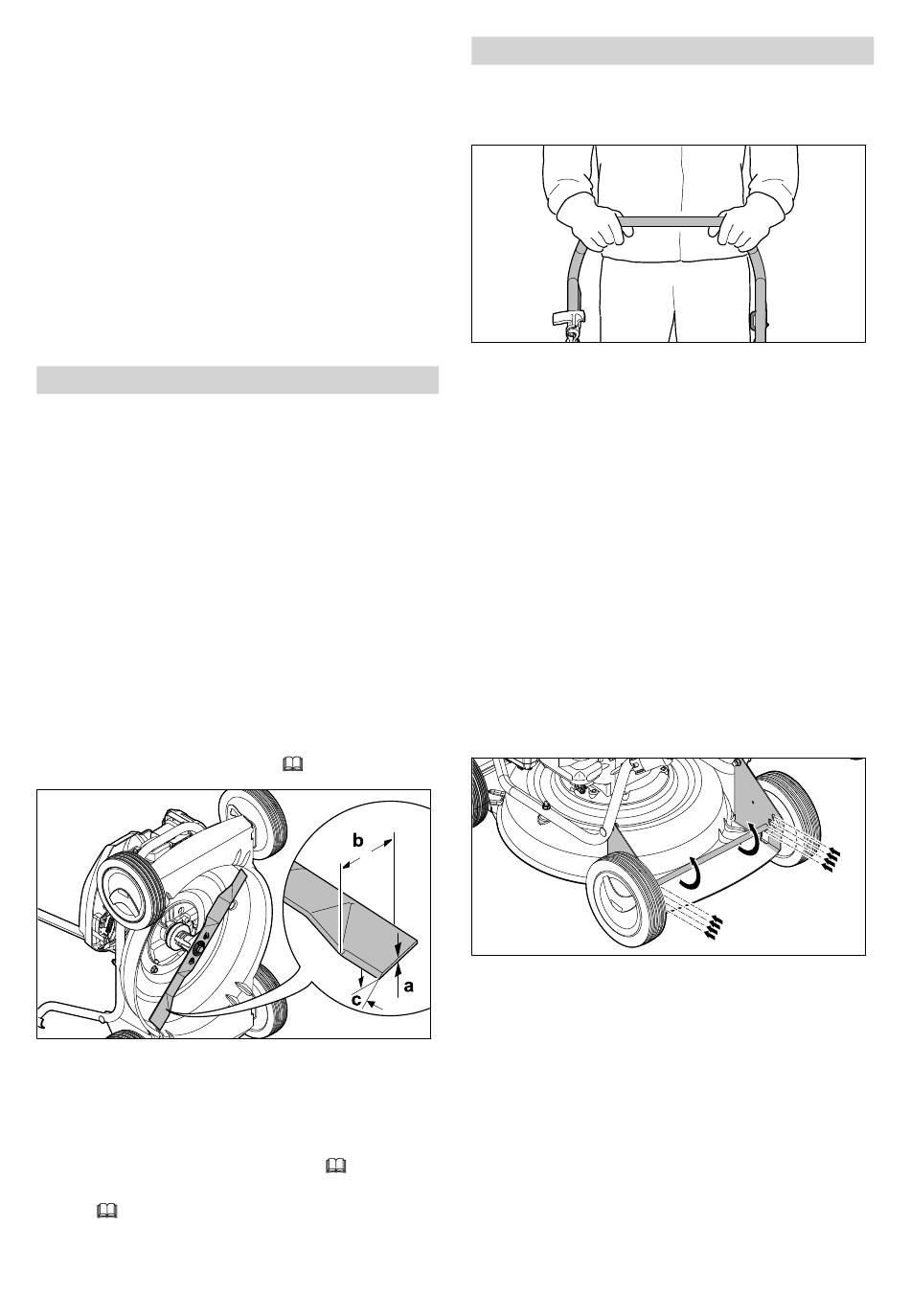 b

a

c