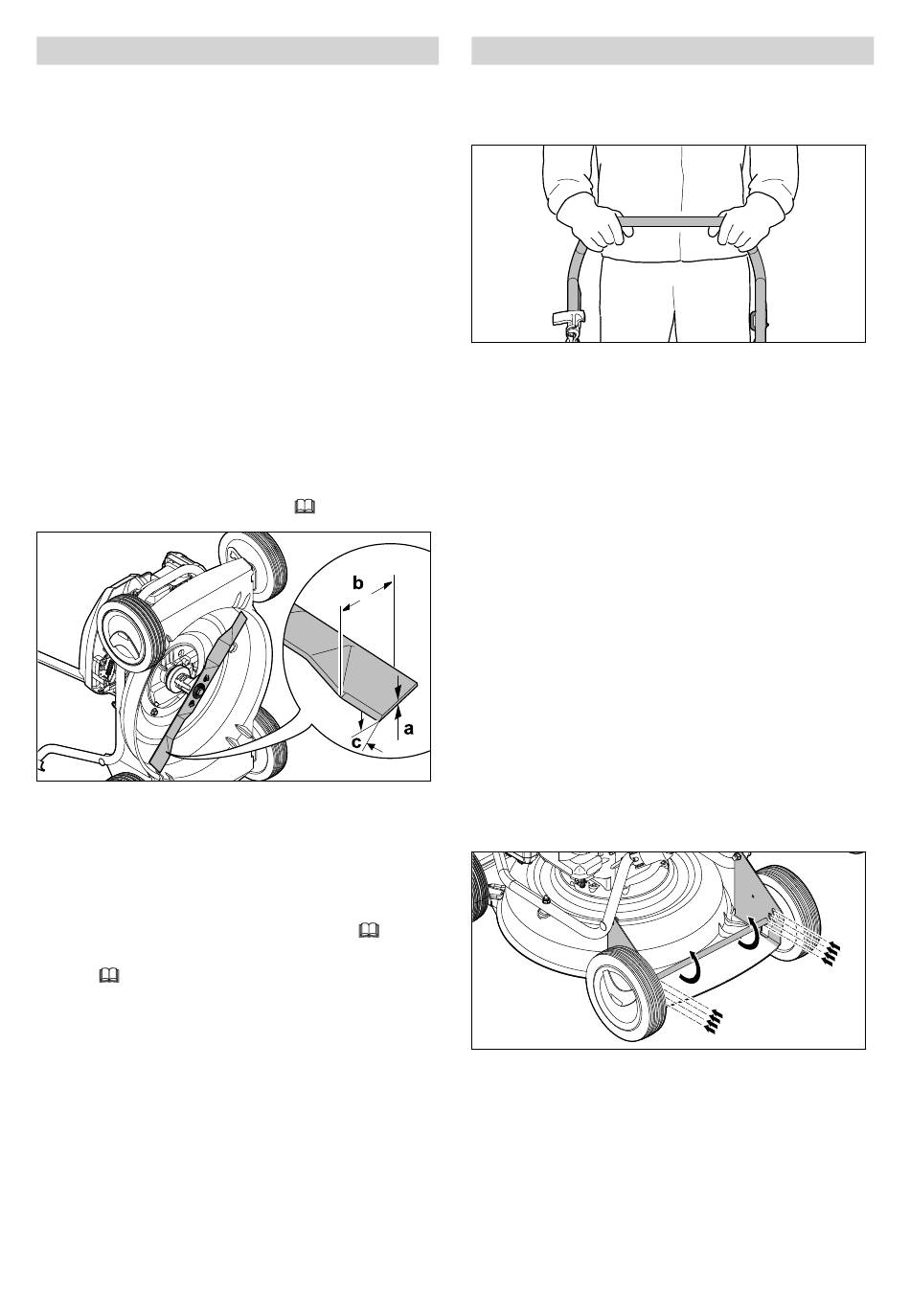 b

c

a