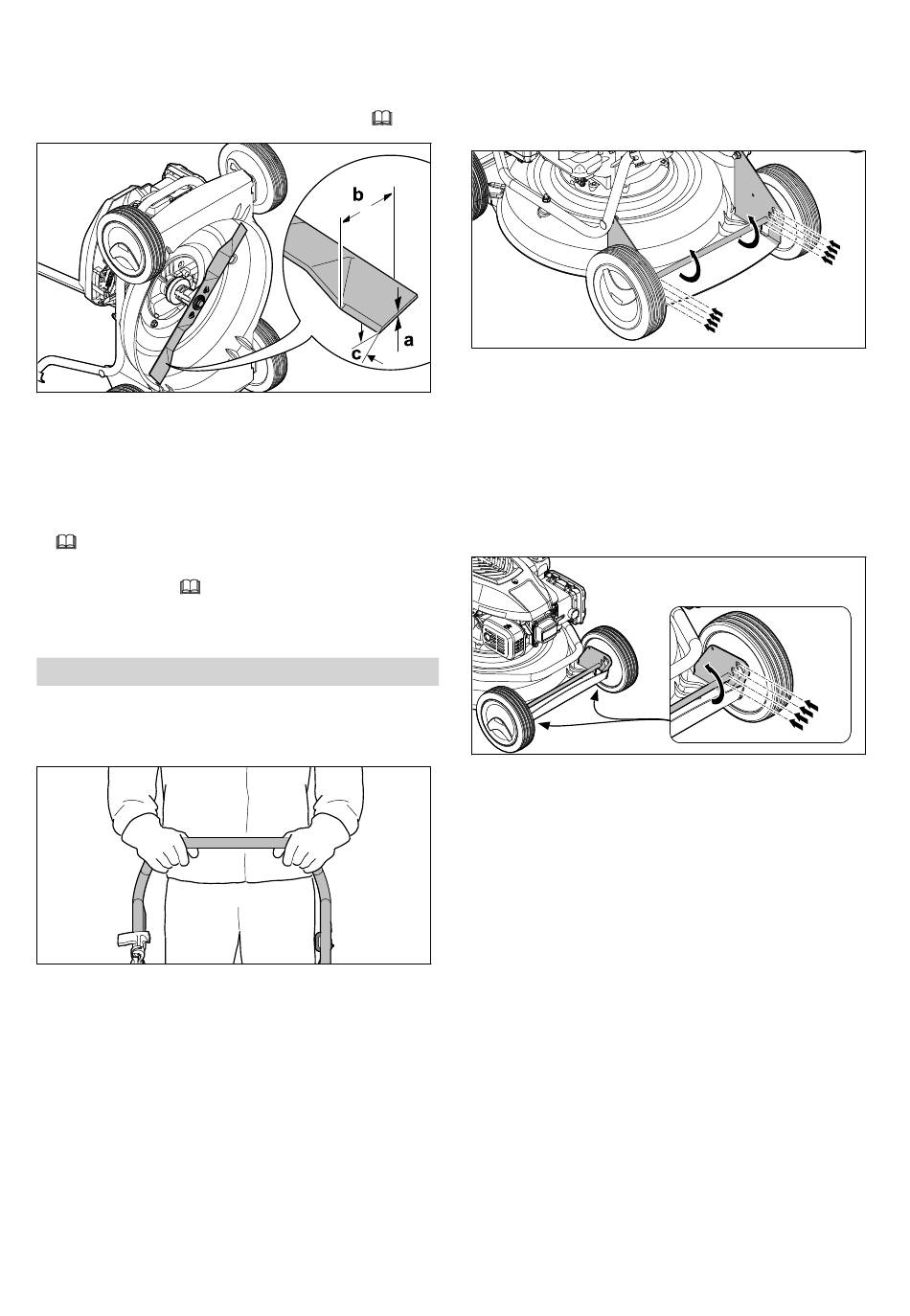 b

a

c