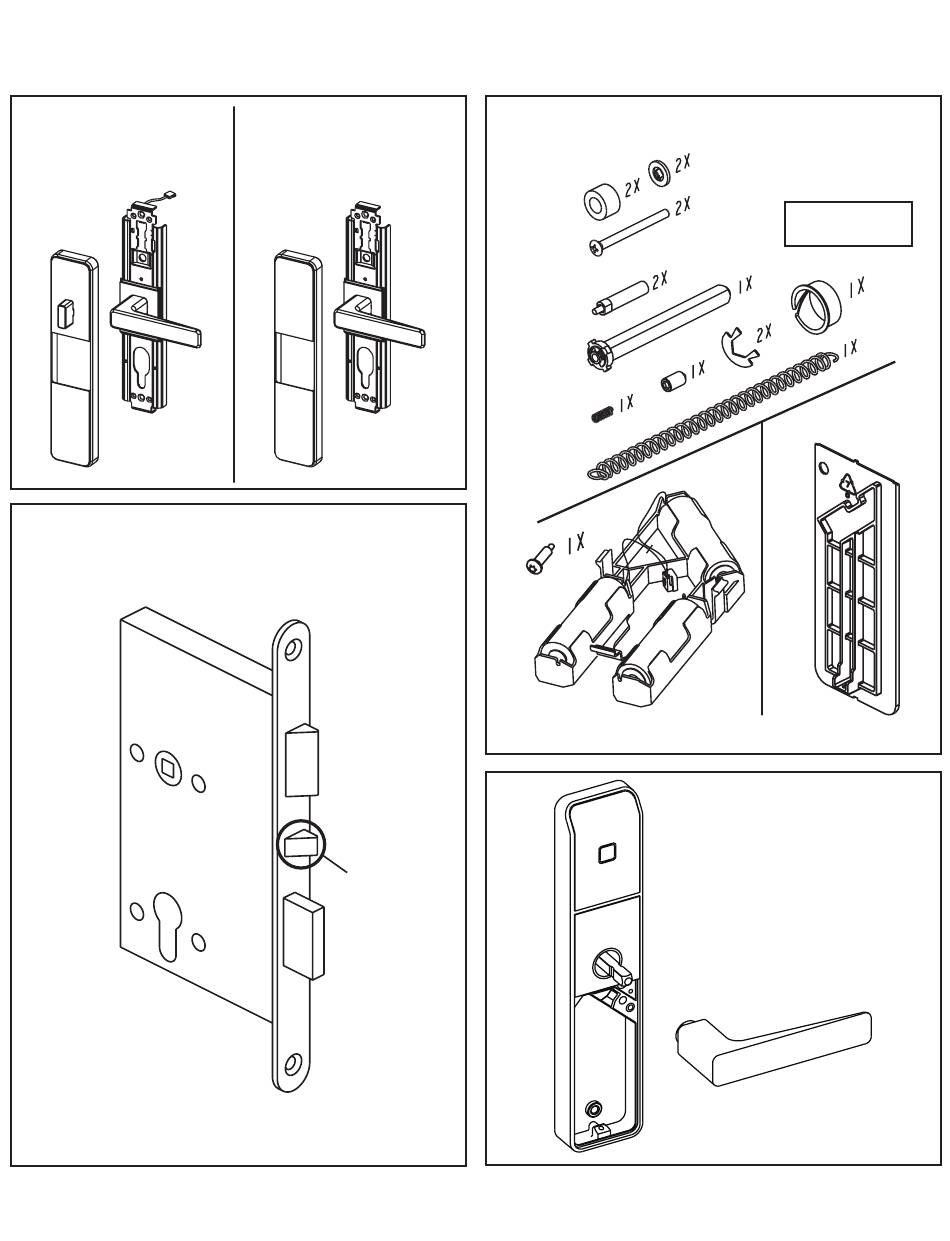 2X 2X
2X
2X
1X
1X
2X
1X
1X
1X
1X