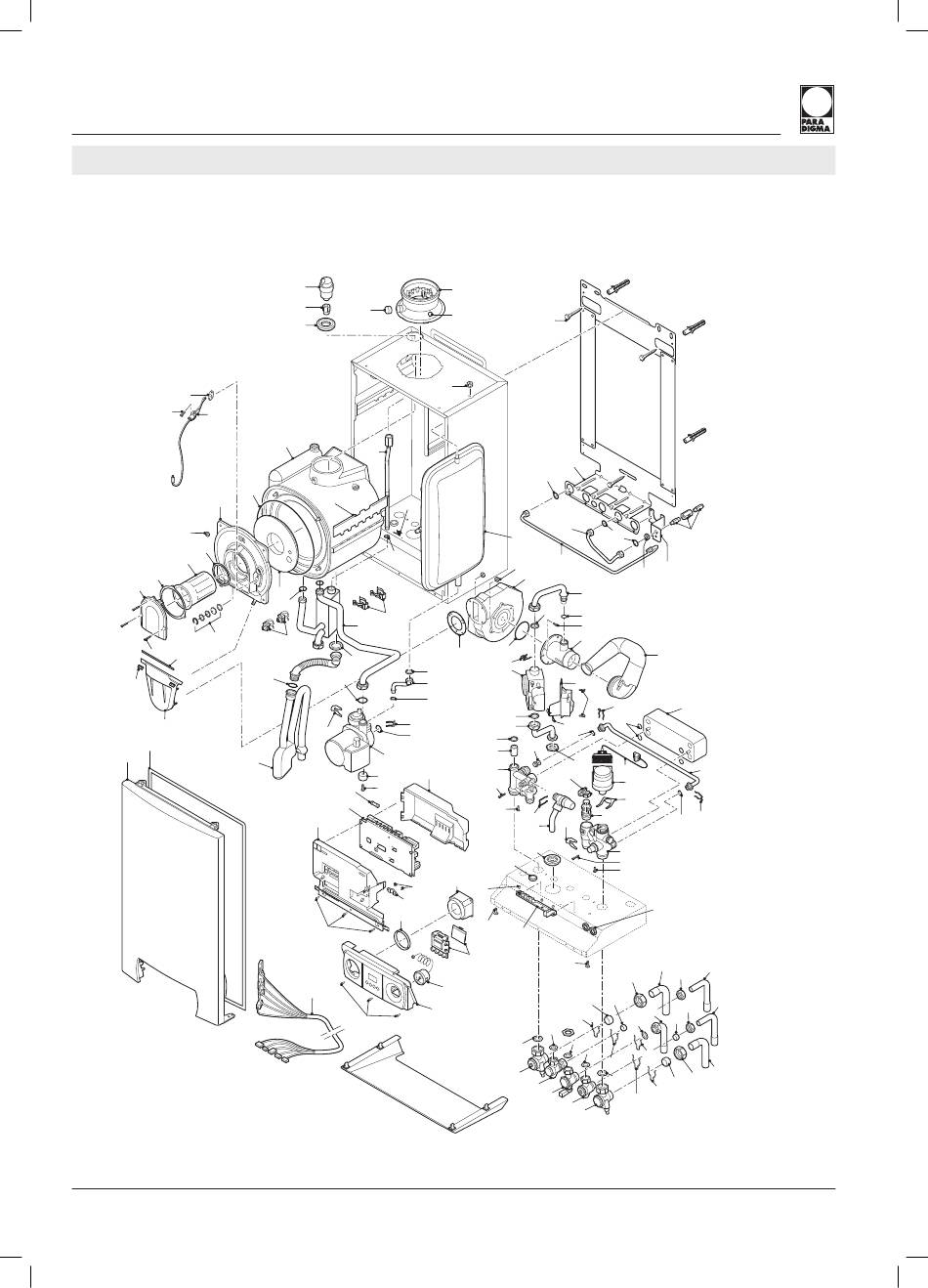 PARA
DIGMA