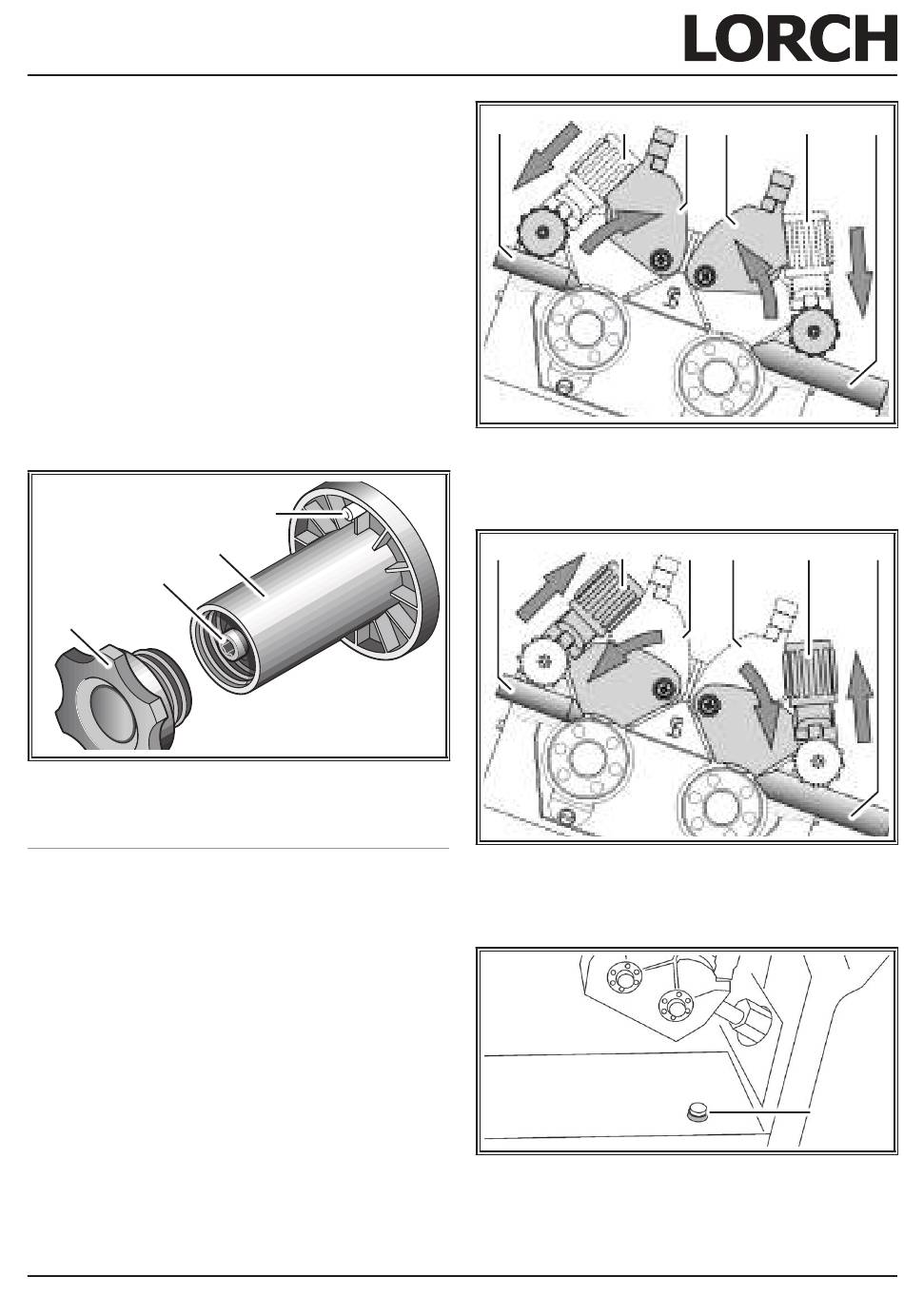 LORCH