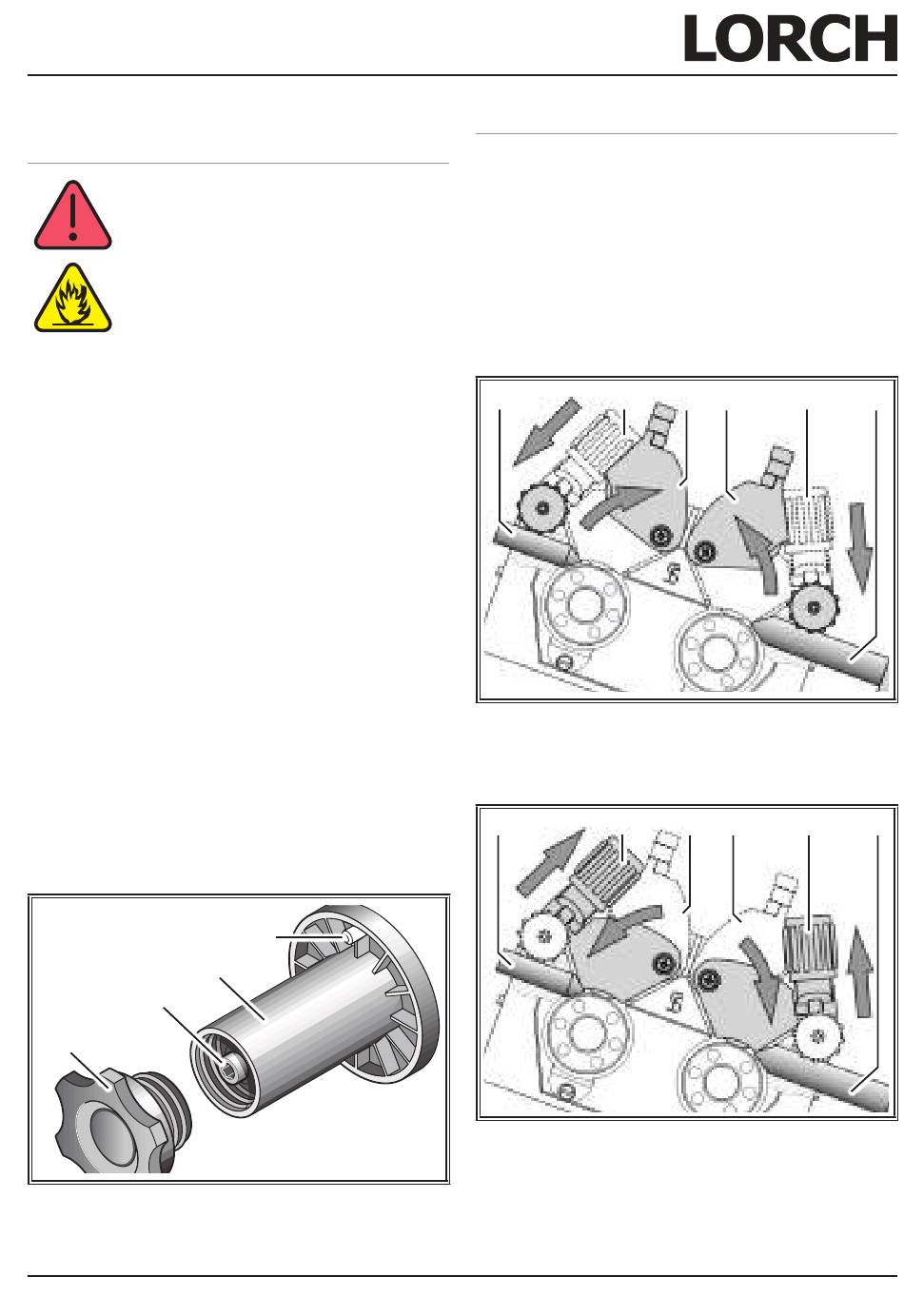 LORCH