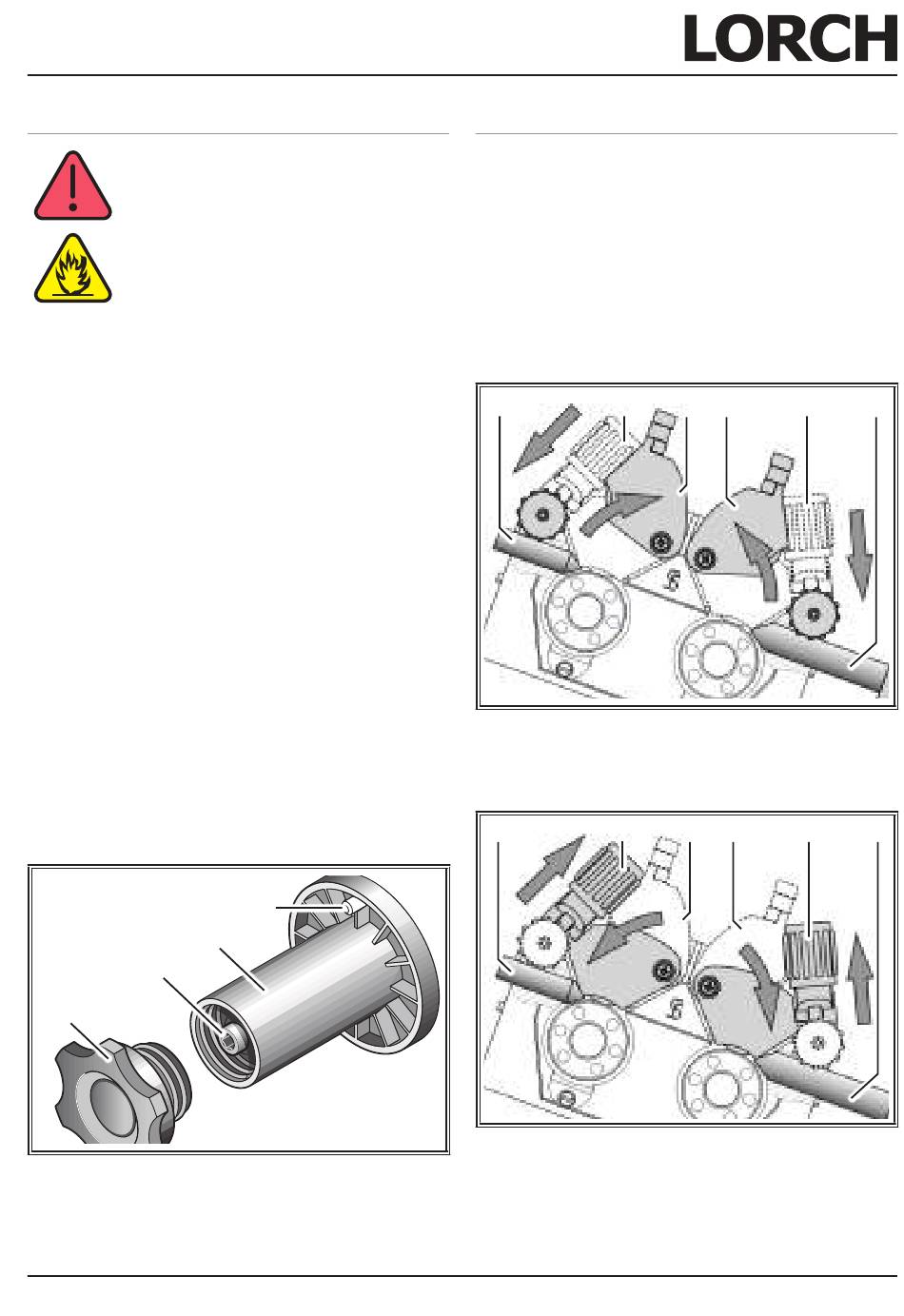 LORCH