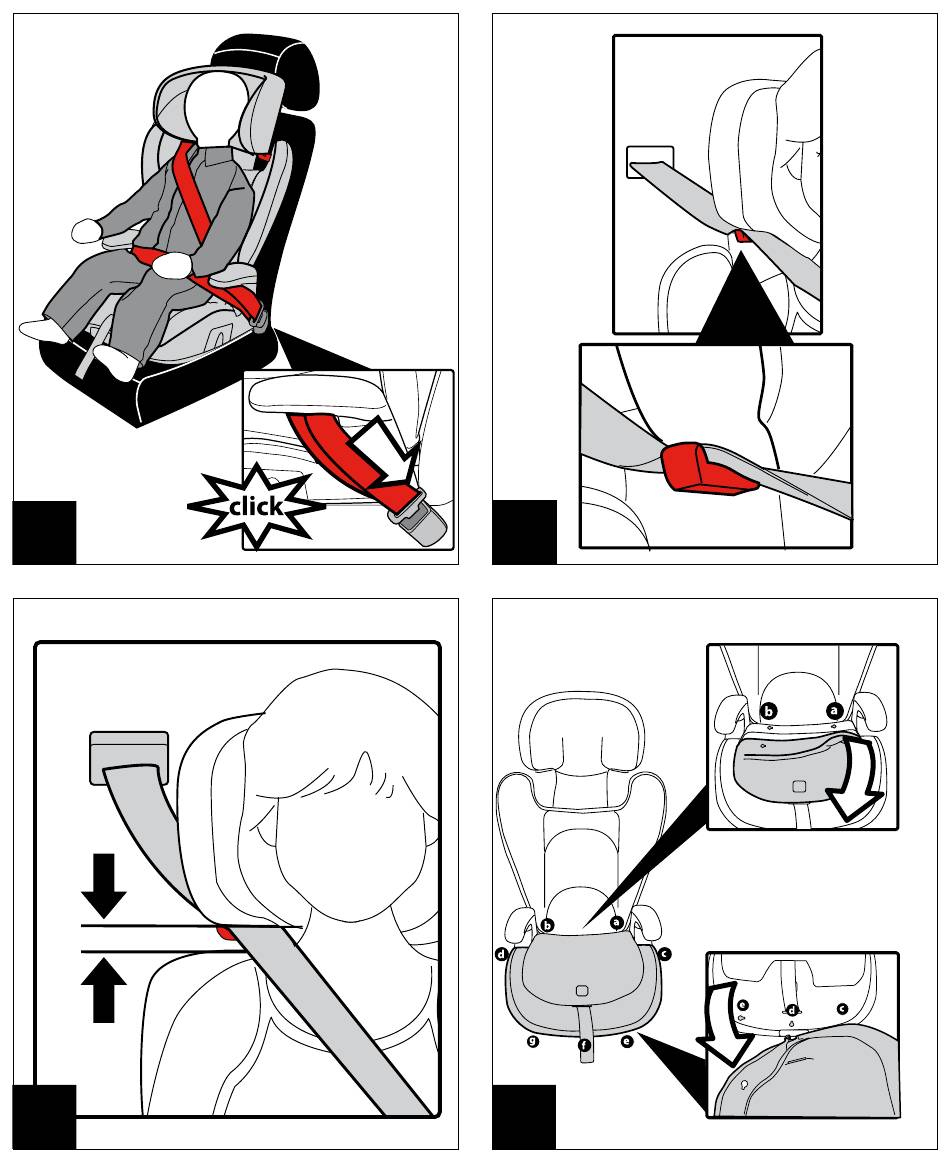 click

b
a
b
a
d
c
g
f
e
e
d
c