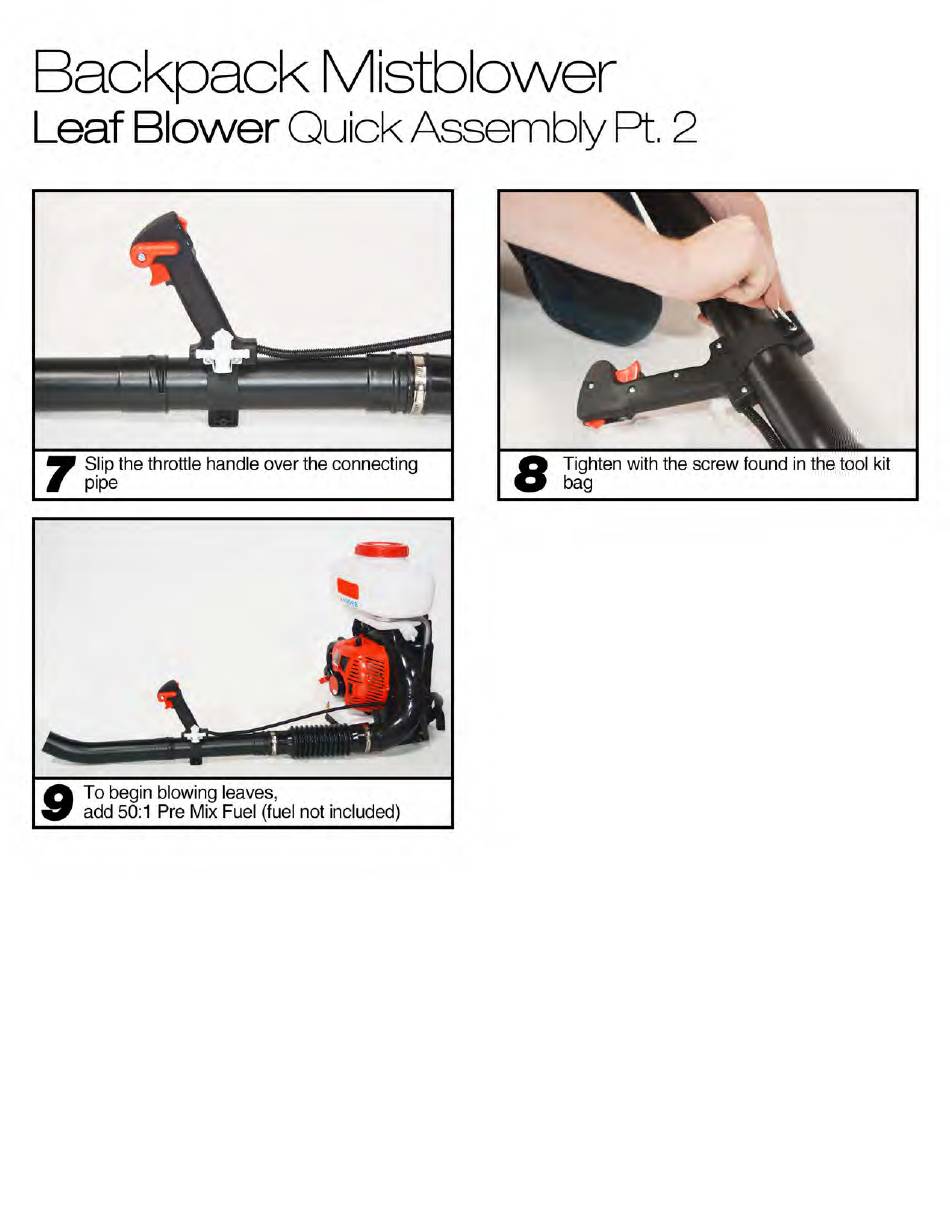 Backpack Mistblower
Leaf Blower Quick Assembly Pt. 2

7 Slip the throttle handle over the connecting pipe

8 Tighten with the screw found in the tool kit bag

9 To begin blowing leaves, add 50:1 Pre Mix Fuel (fuel not included)