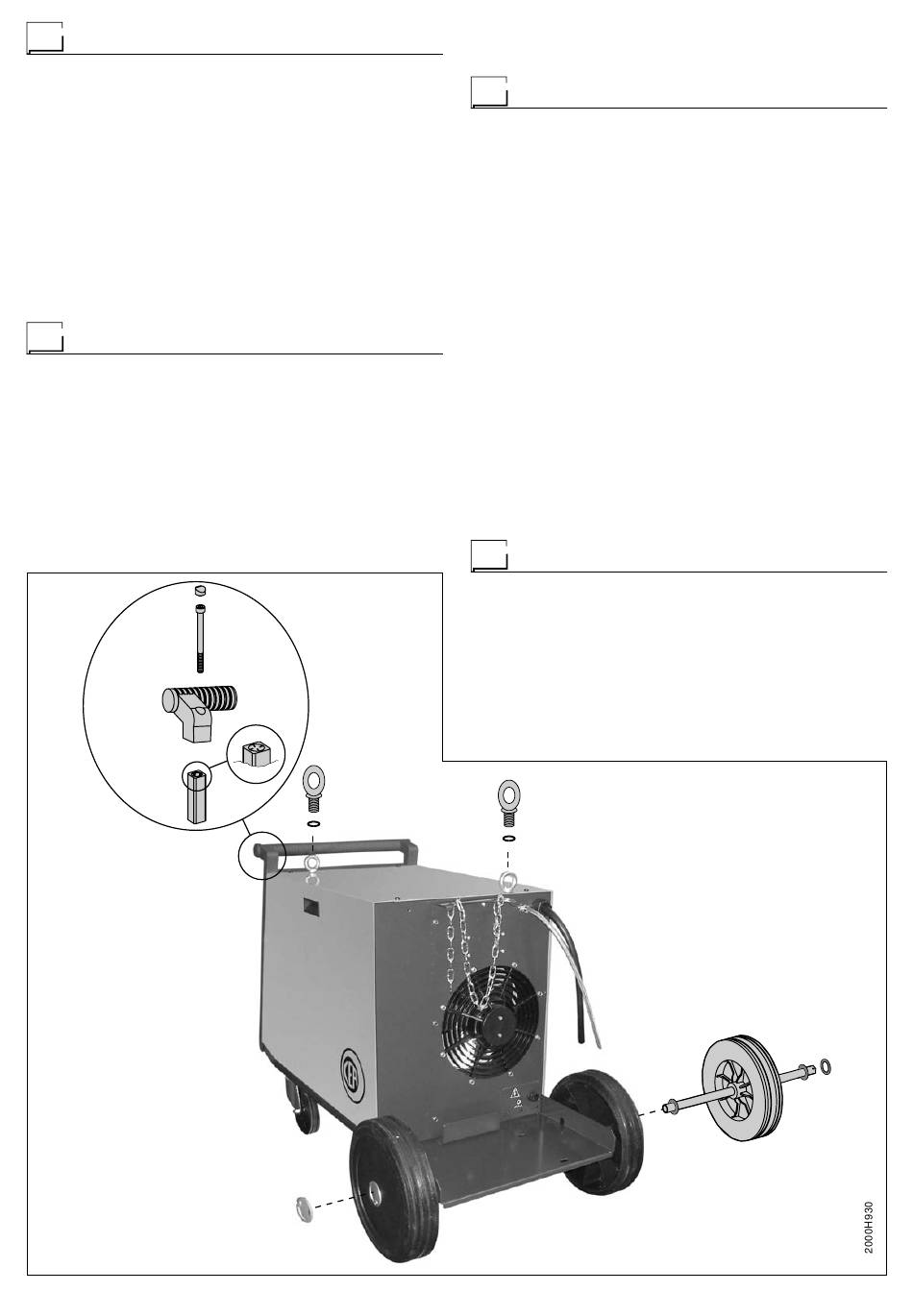 2000H930