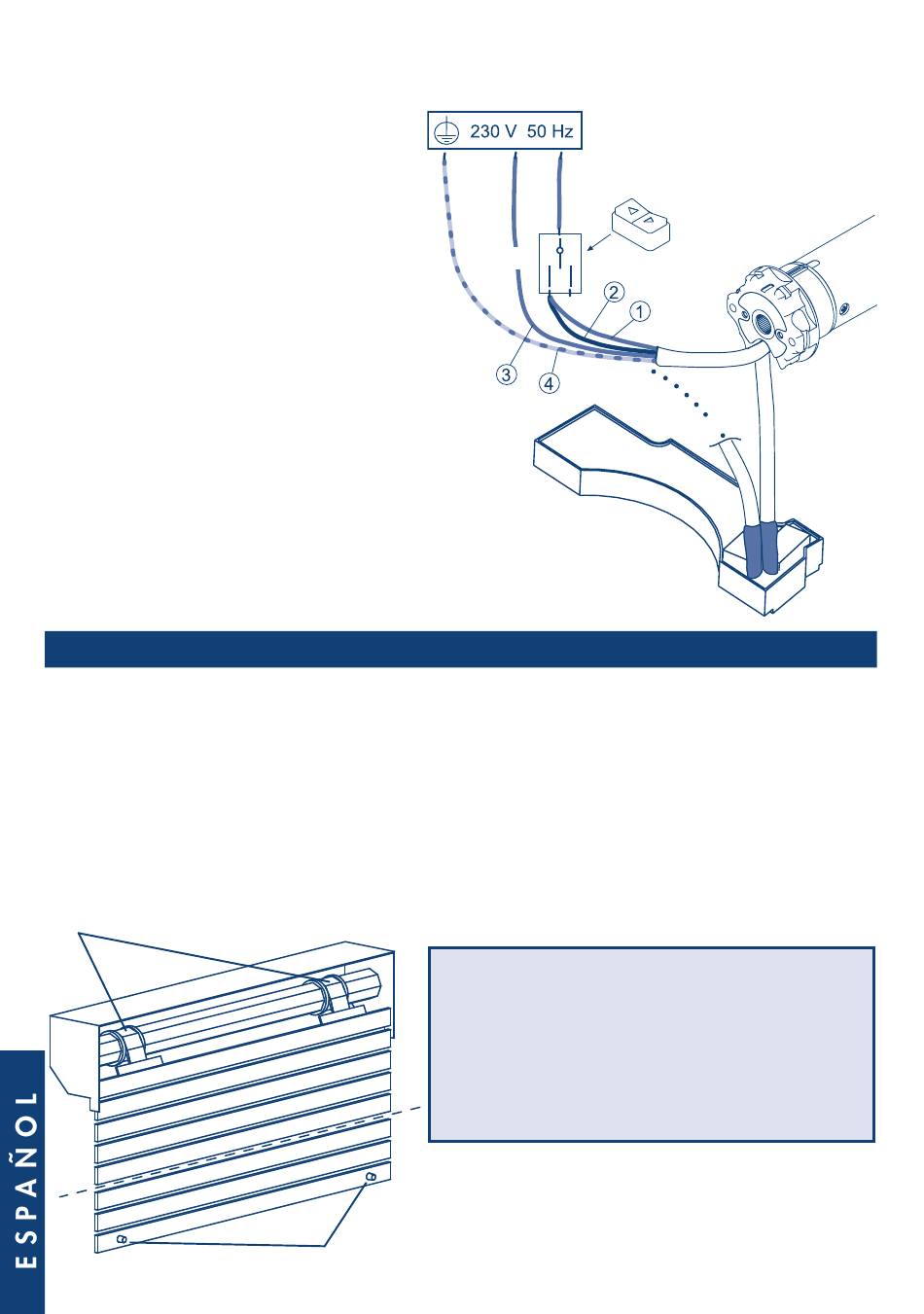 230 V 50 Hz

2

1

3

4

ESPAÑOL