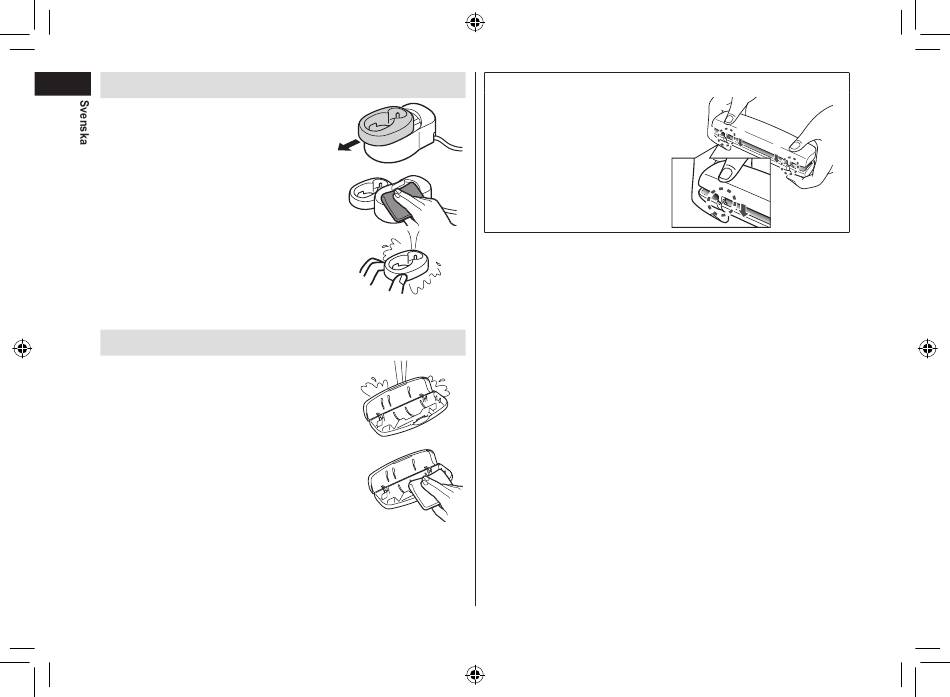 Svenska