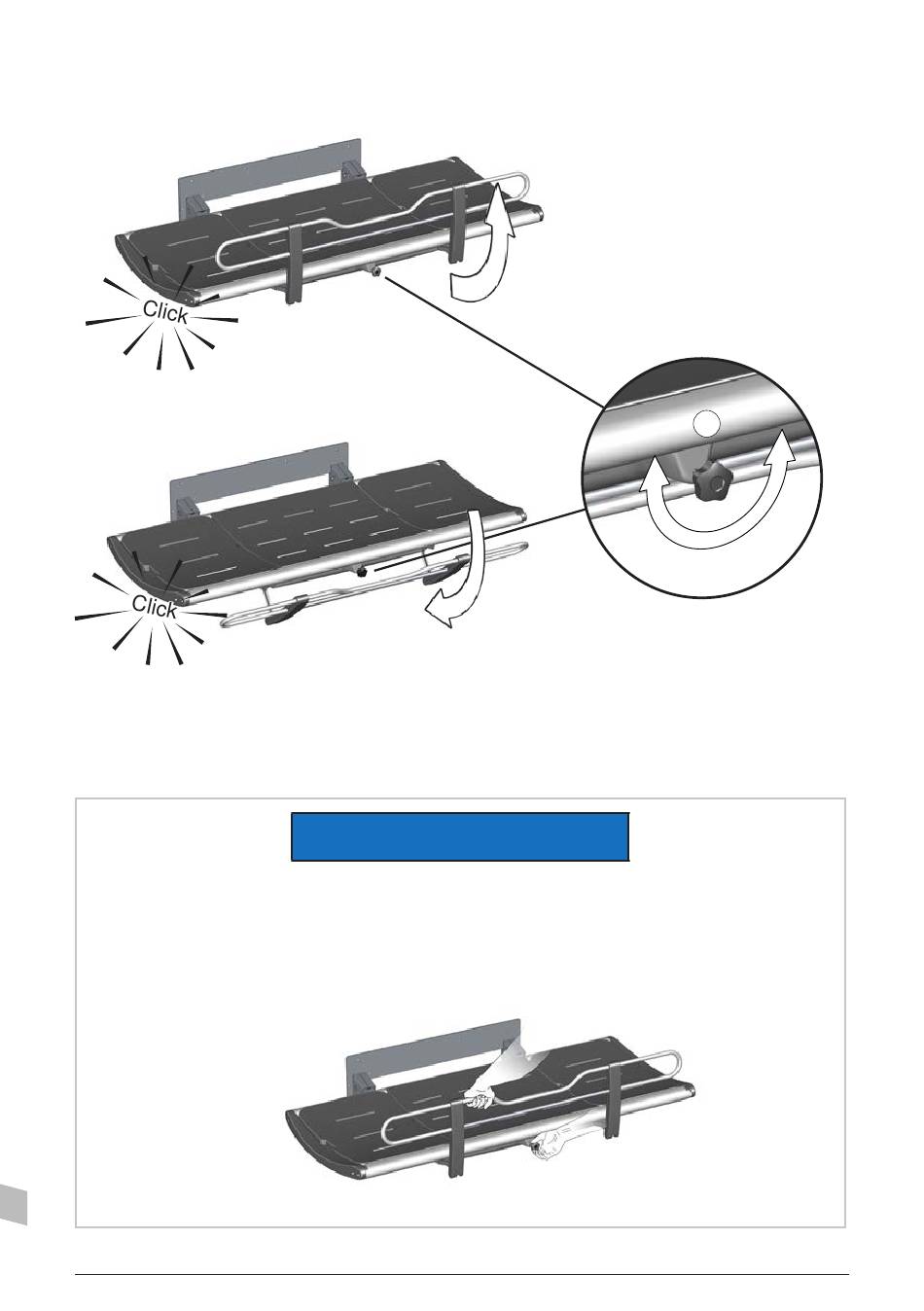 Click

Click