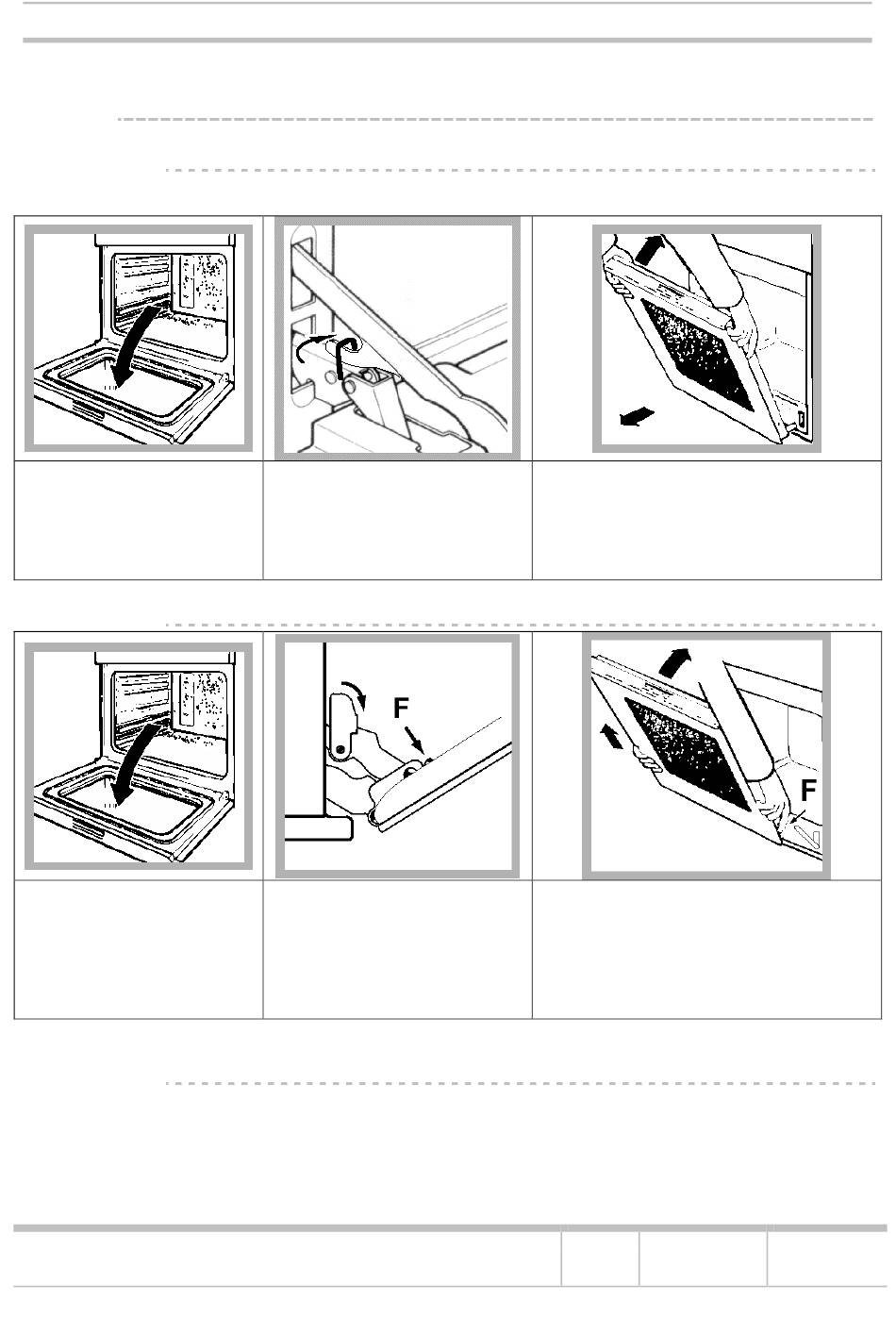 F

F