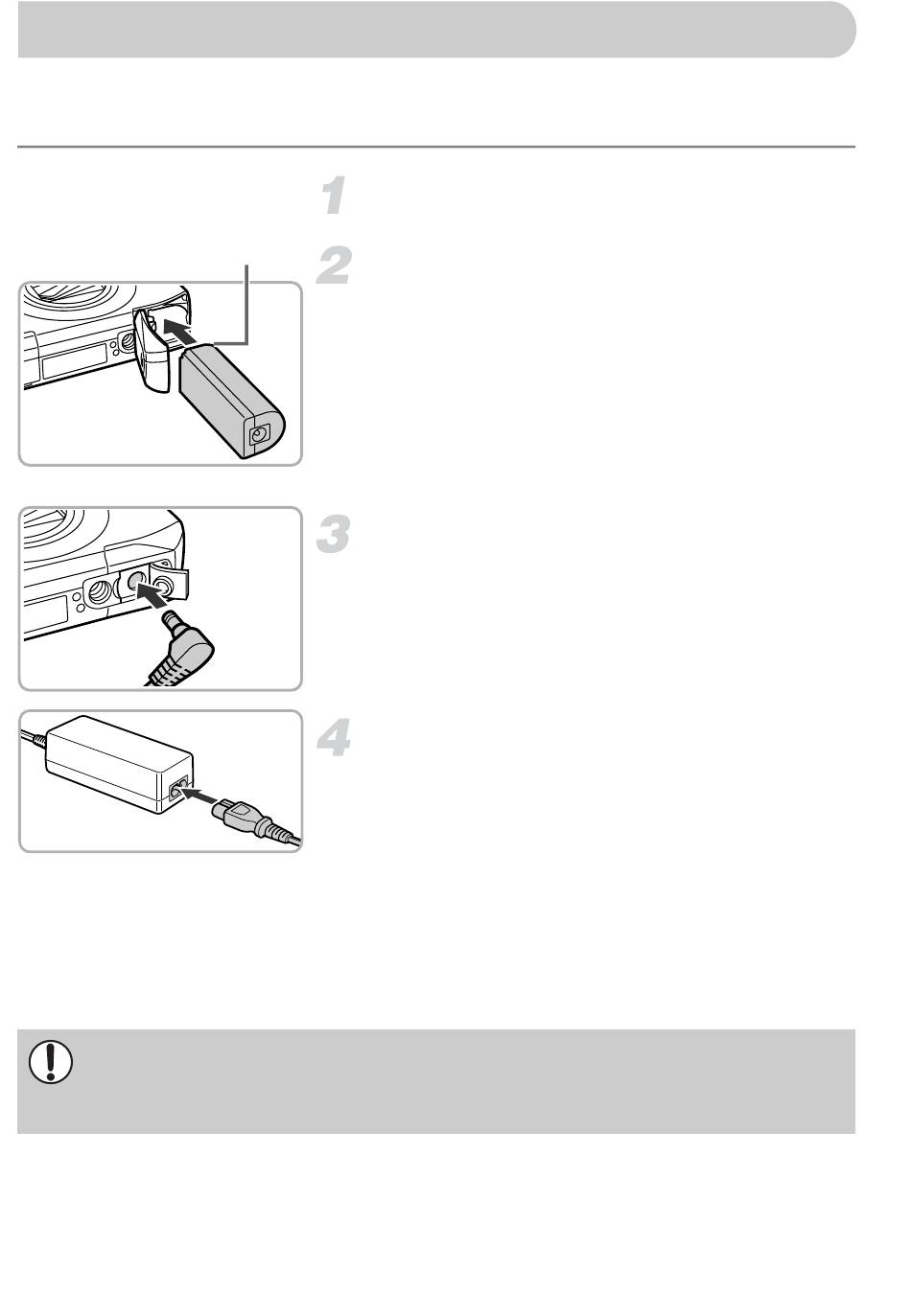 1

2

3

4