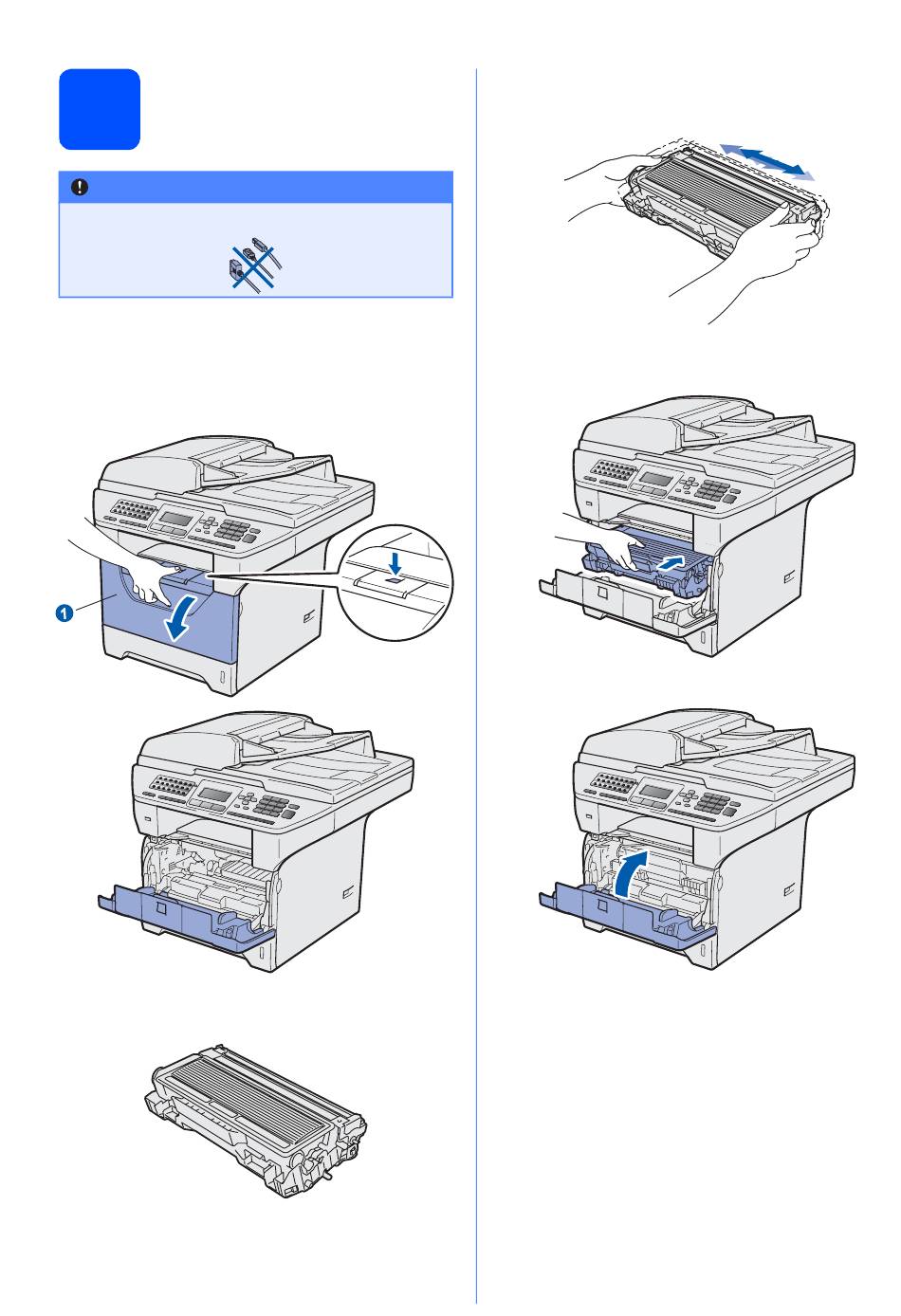 1