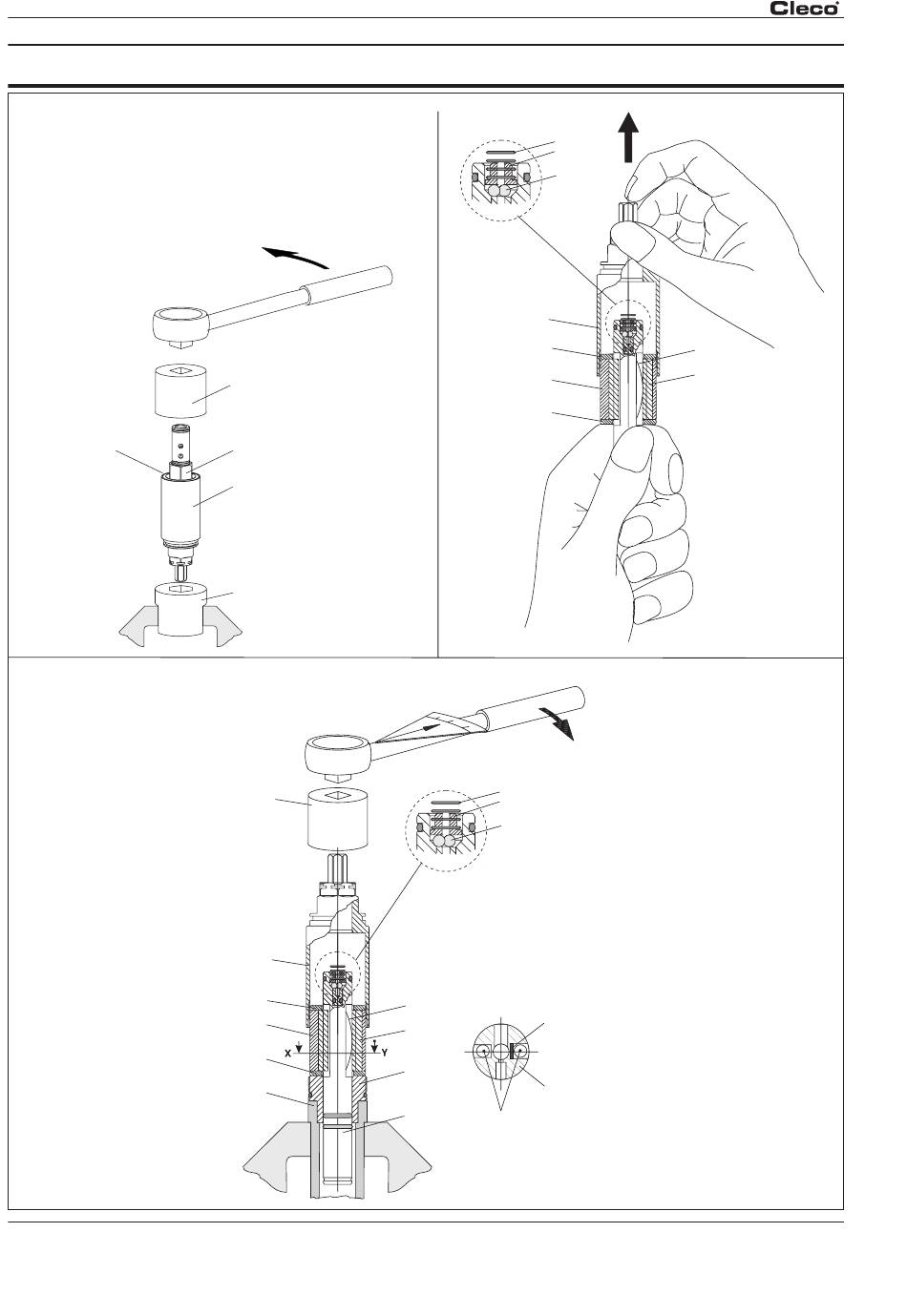 Cleco

X

Y