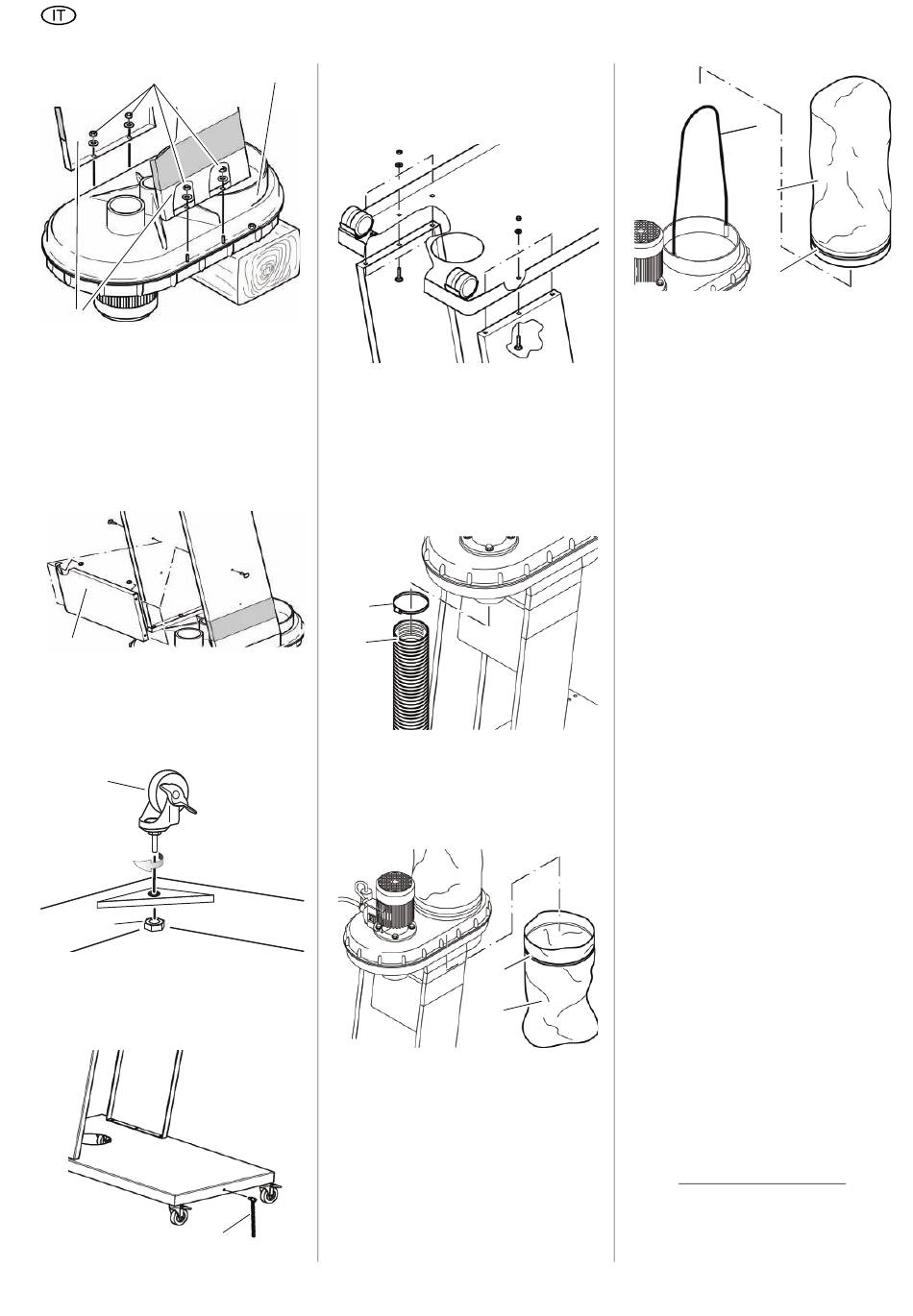 IT