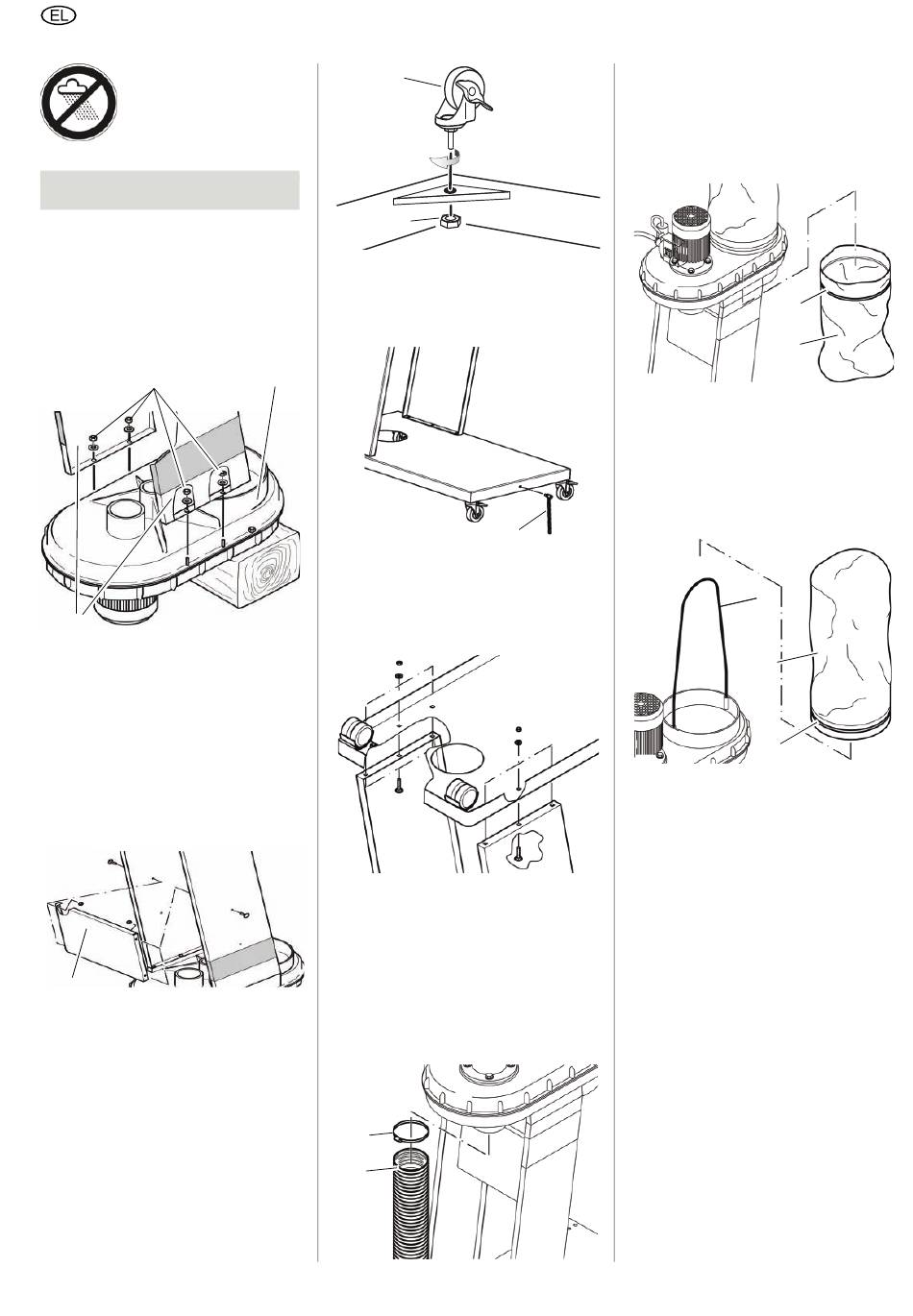 EL