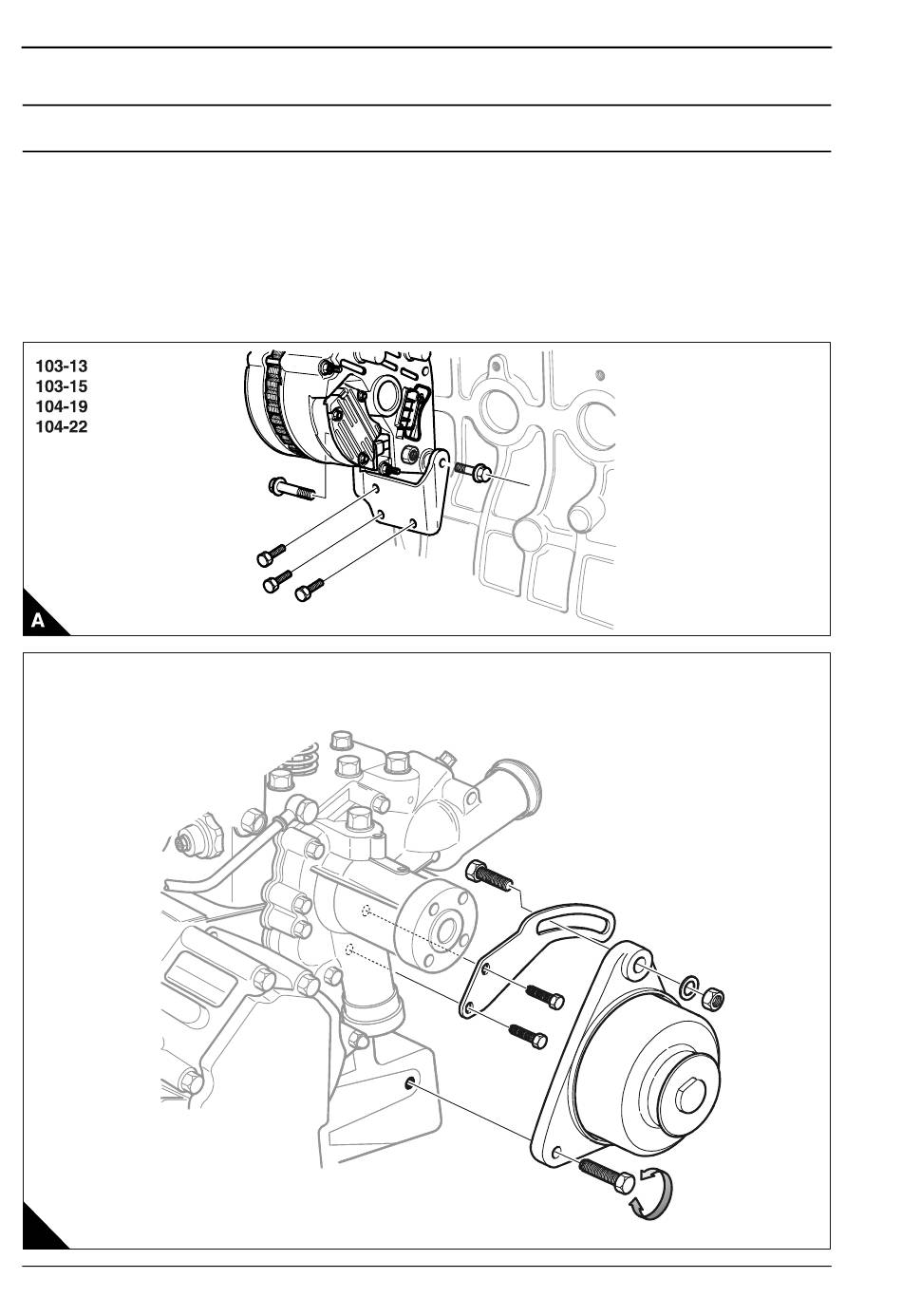 103-13
103-15
104-19
104-22

A