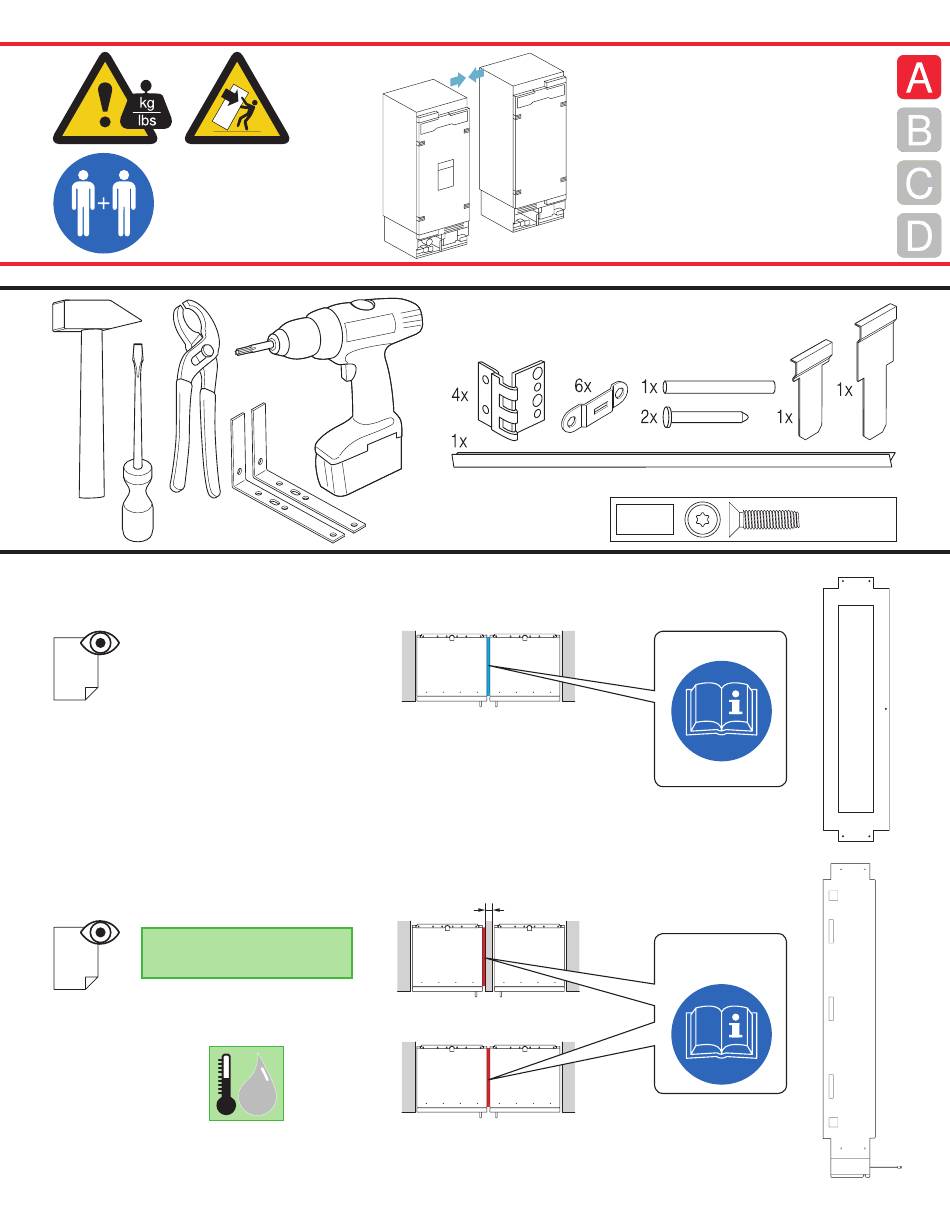 kg
lbs

A
B
C
D

4x
6x
1x
2x
1x
1x
1x