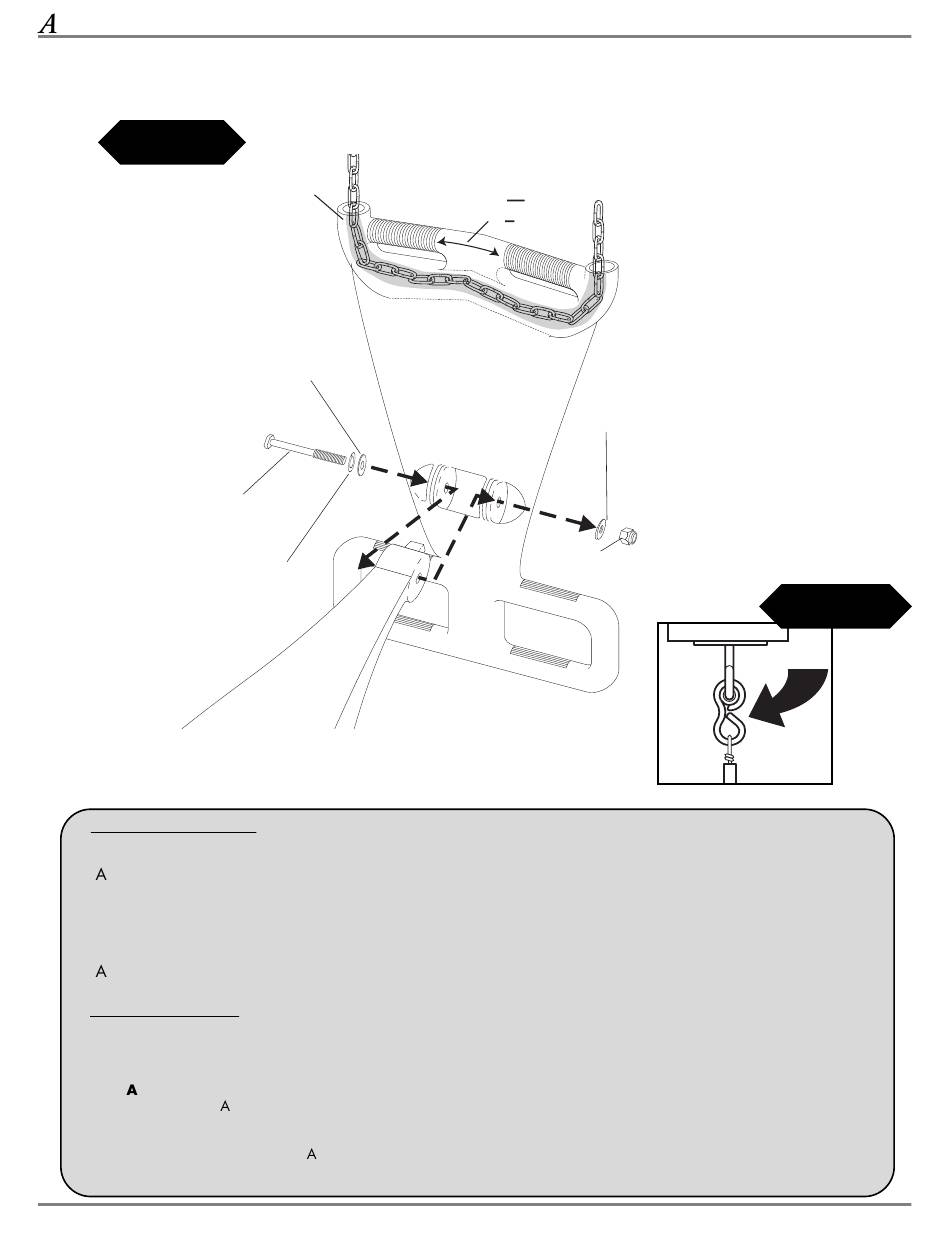 A

A

A

A

A

A