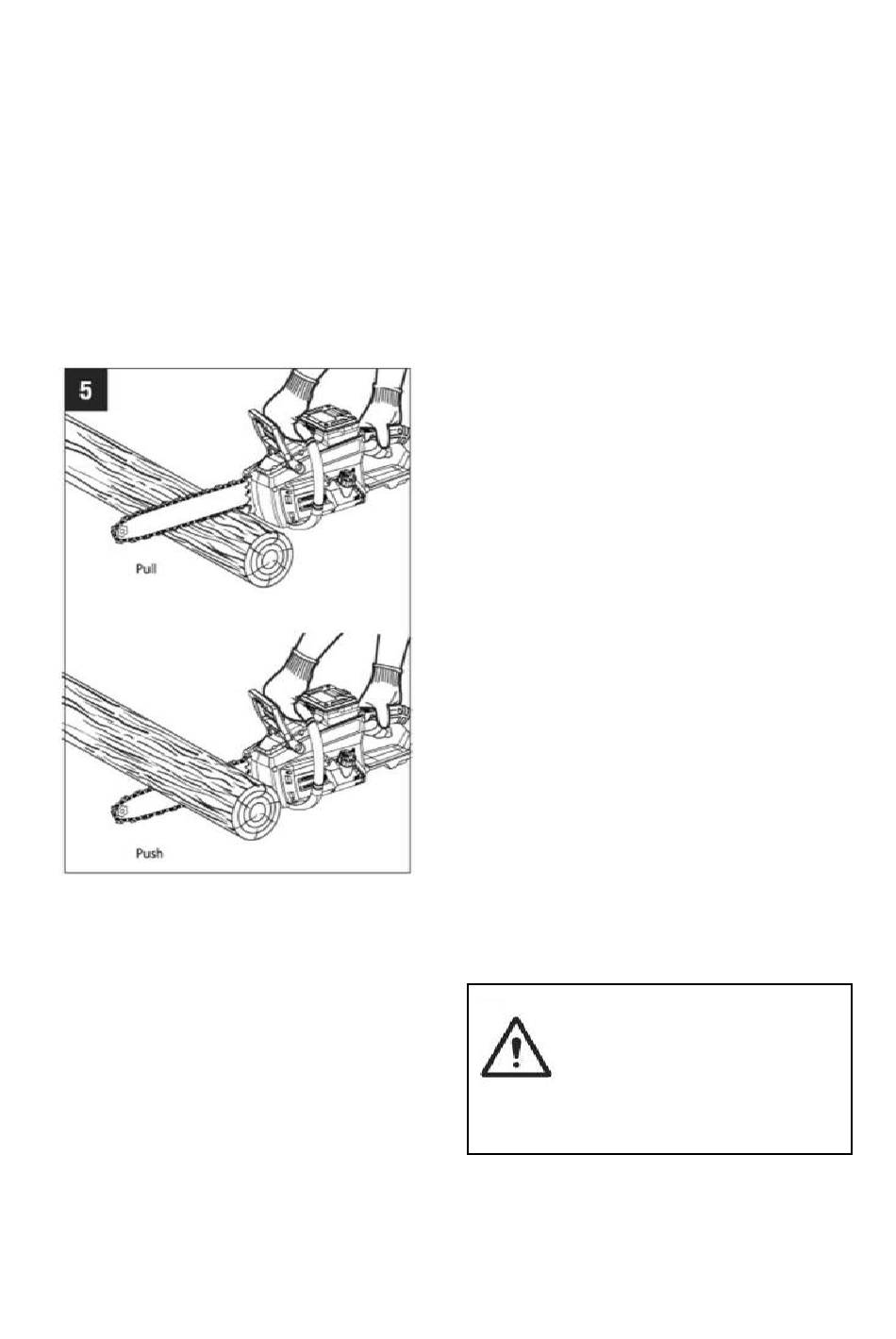 5

Pull

Push