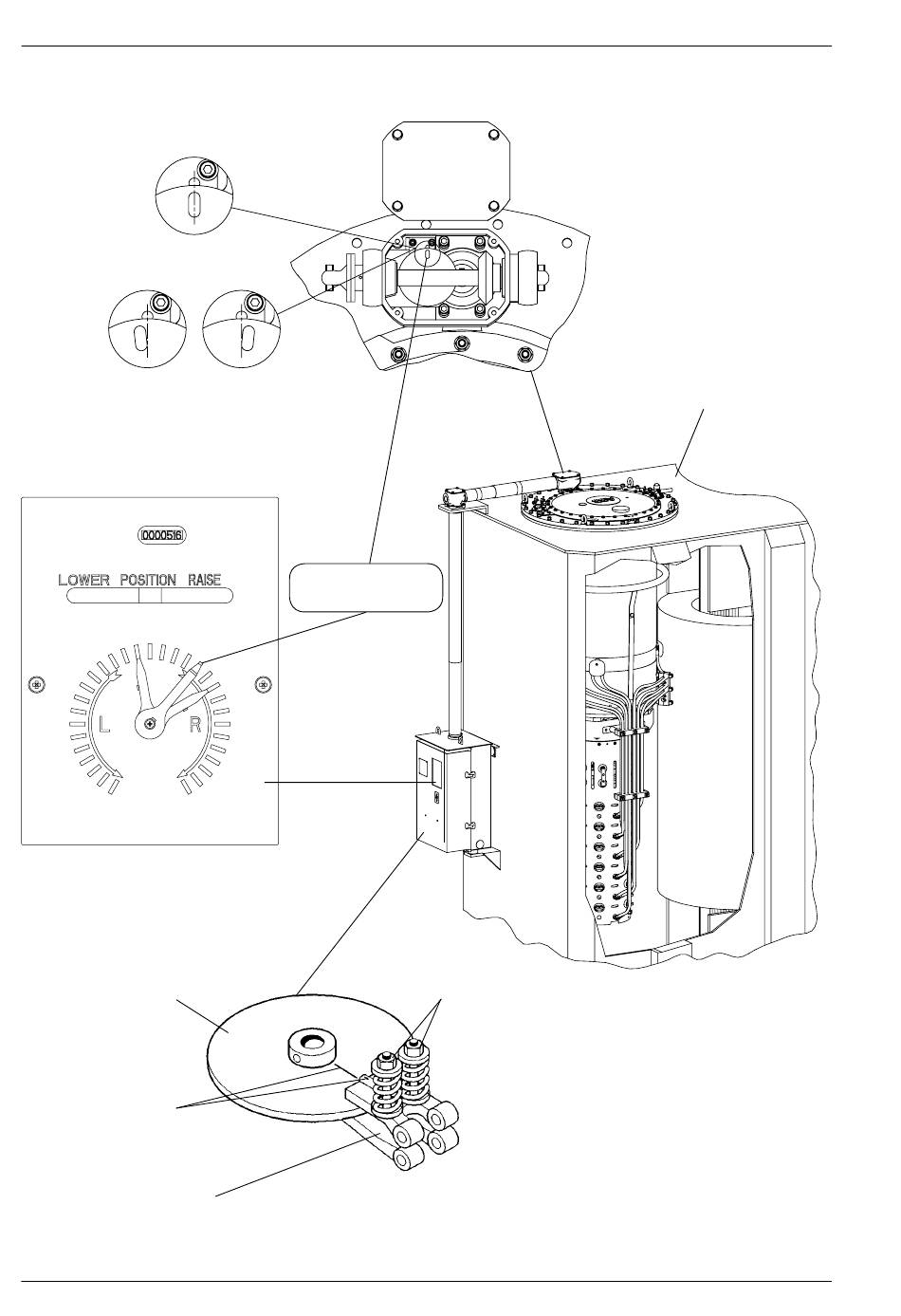 0000516

LOWER POSITION RAISE

L

R