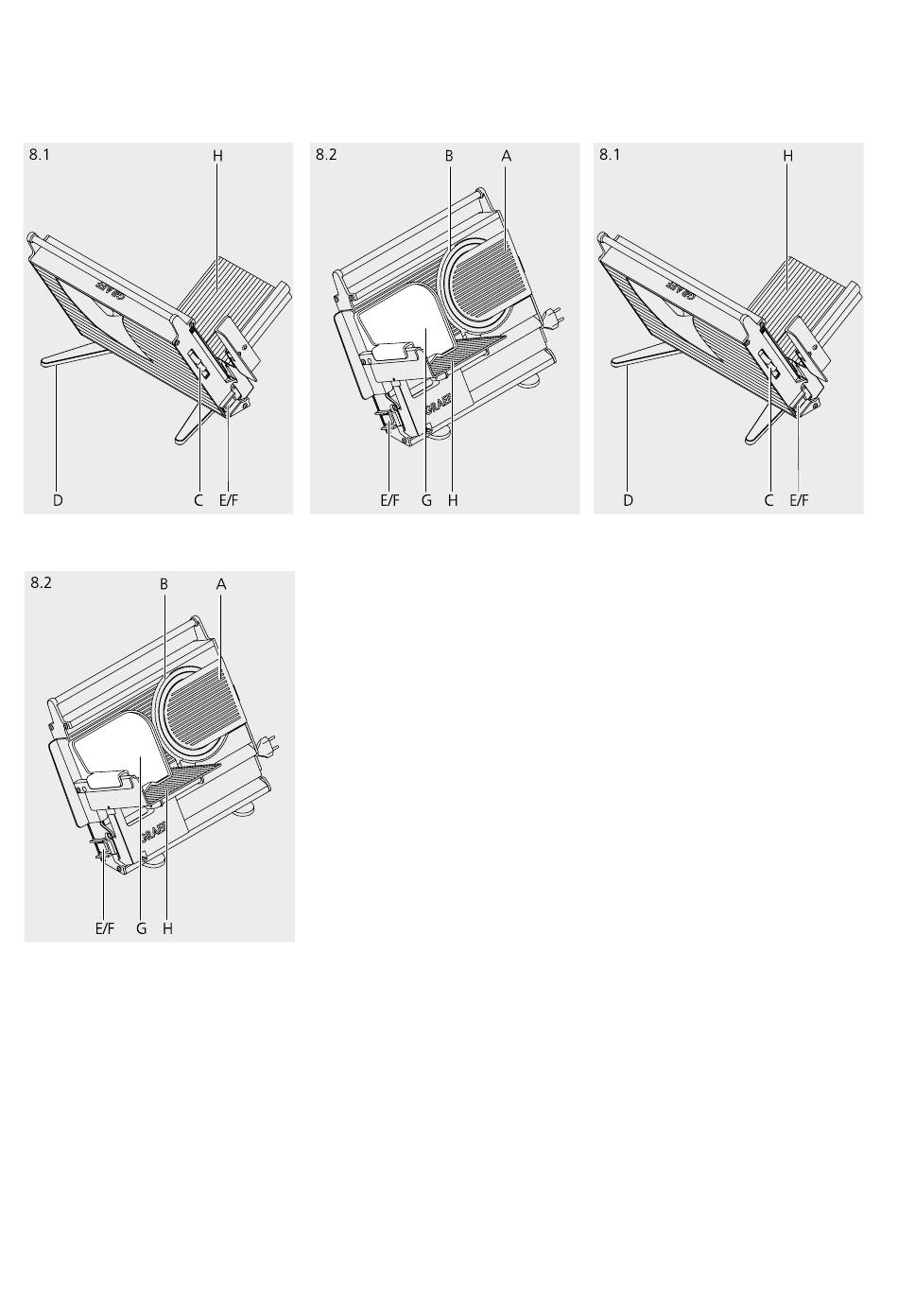 8.1
H
GRAEF
D
C
E/F

8.2
B
A
GRAEF
E/F
G
H

8.1
H
GRAEF
D
C
E/F

8.2
B
A
GRAEF
E/F
G
H