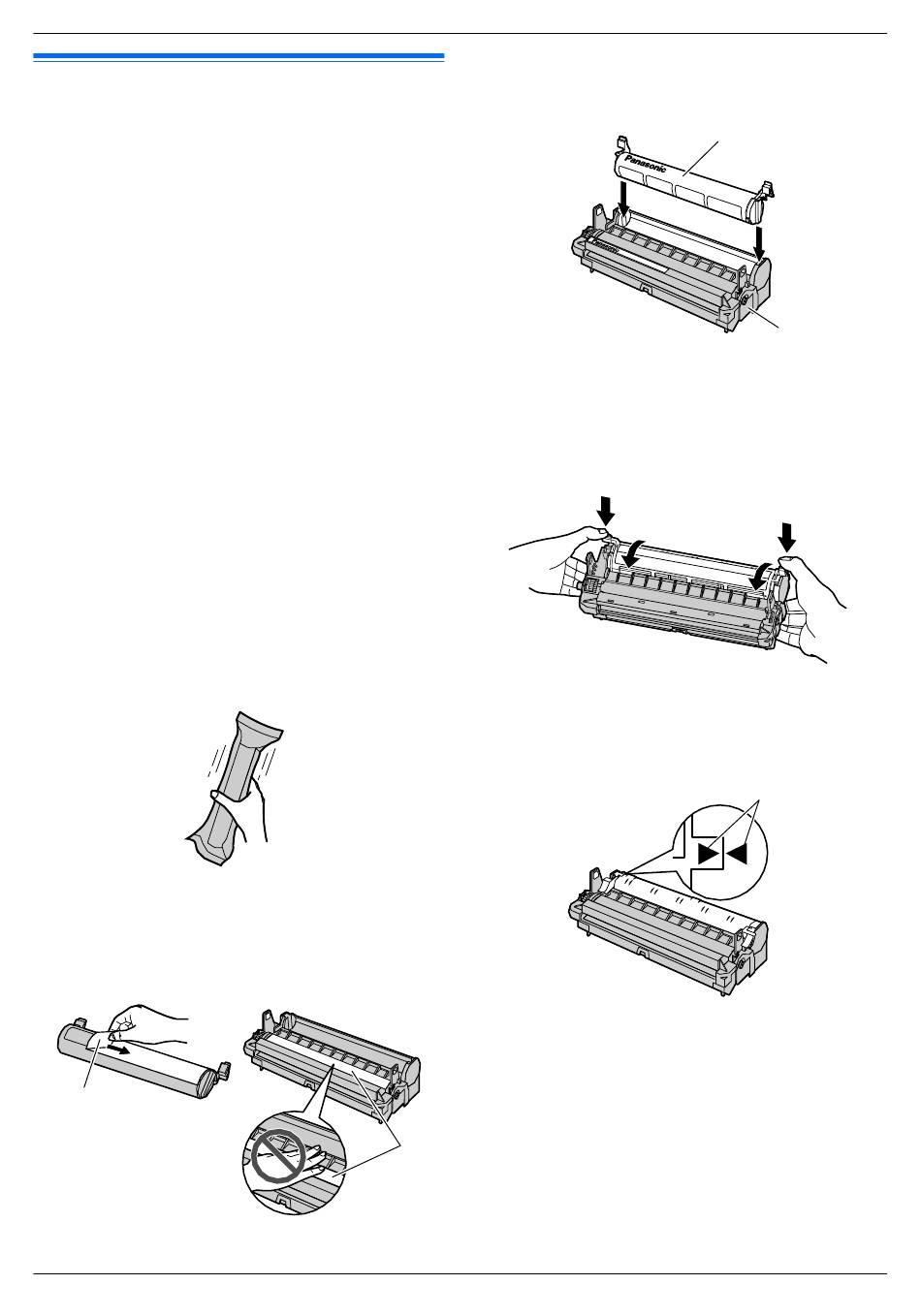 Panasonic