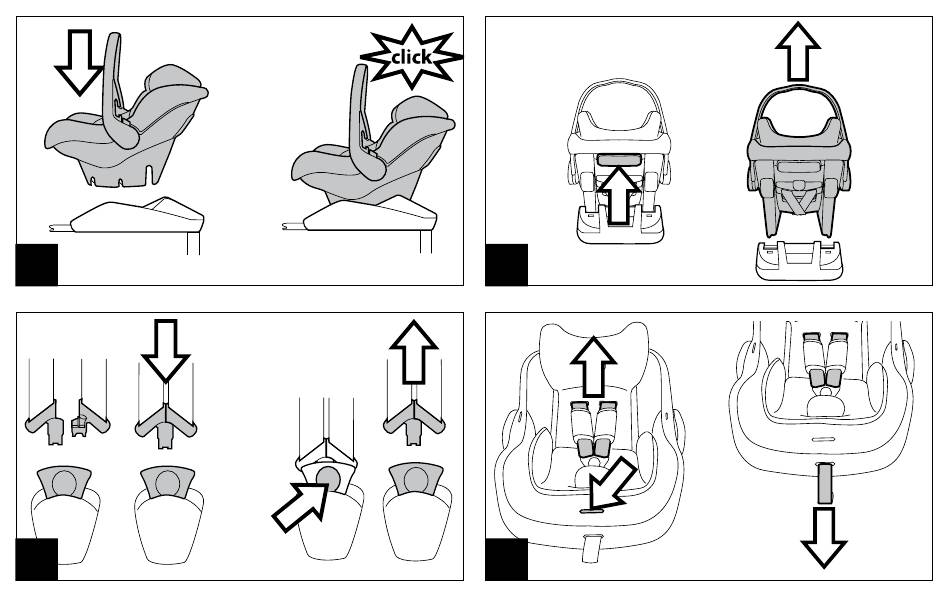 click