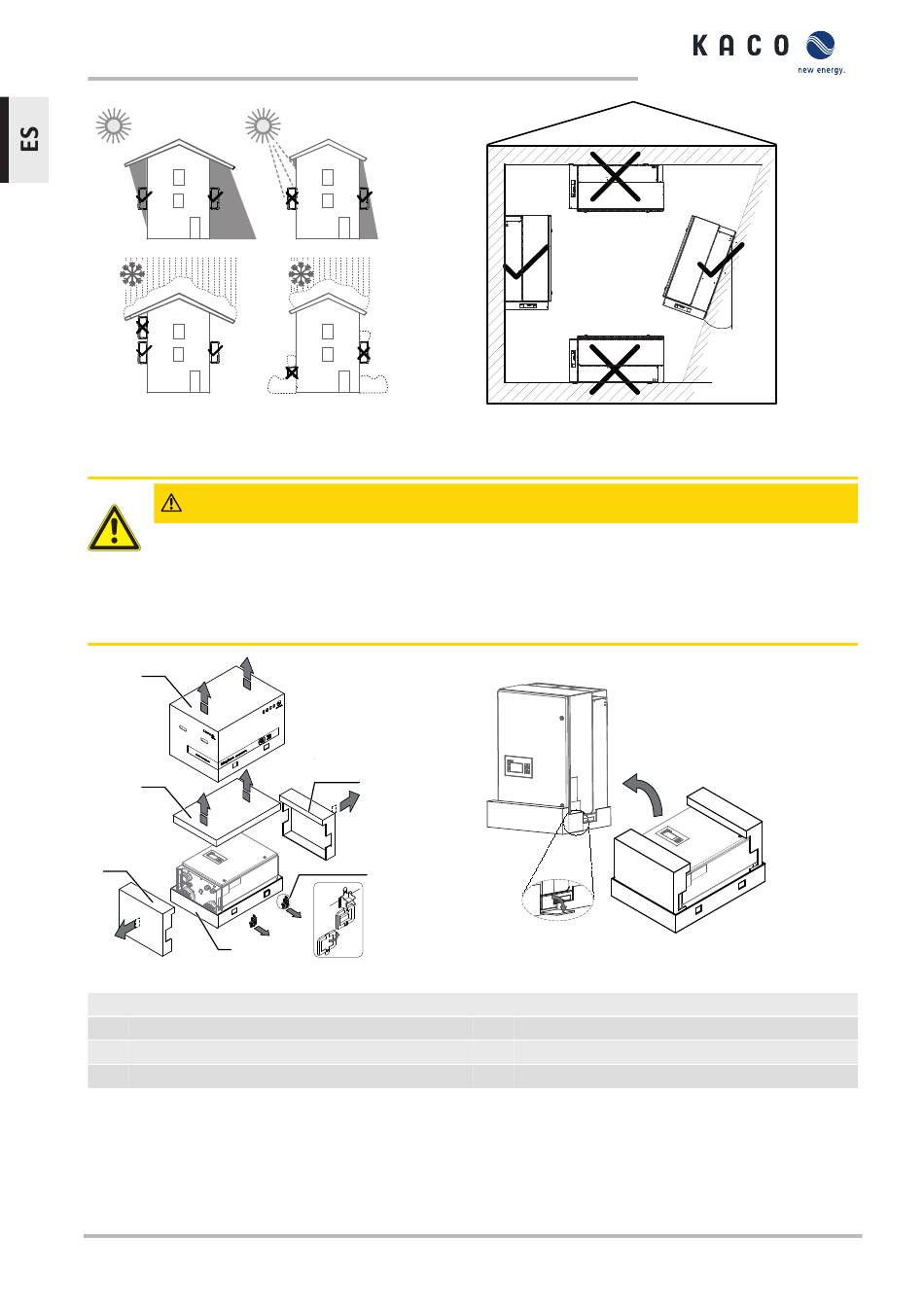 KACO
new energy.

ES