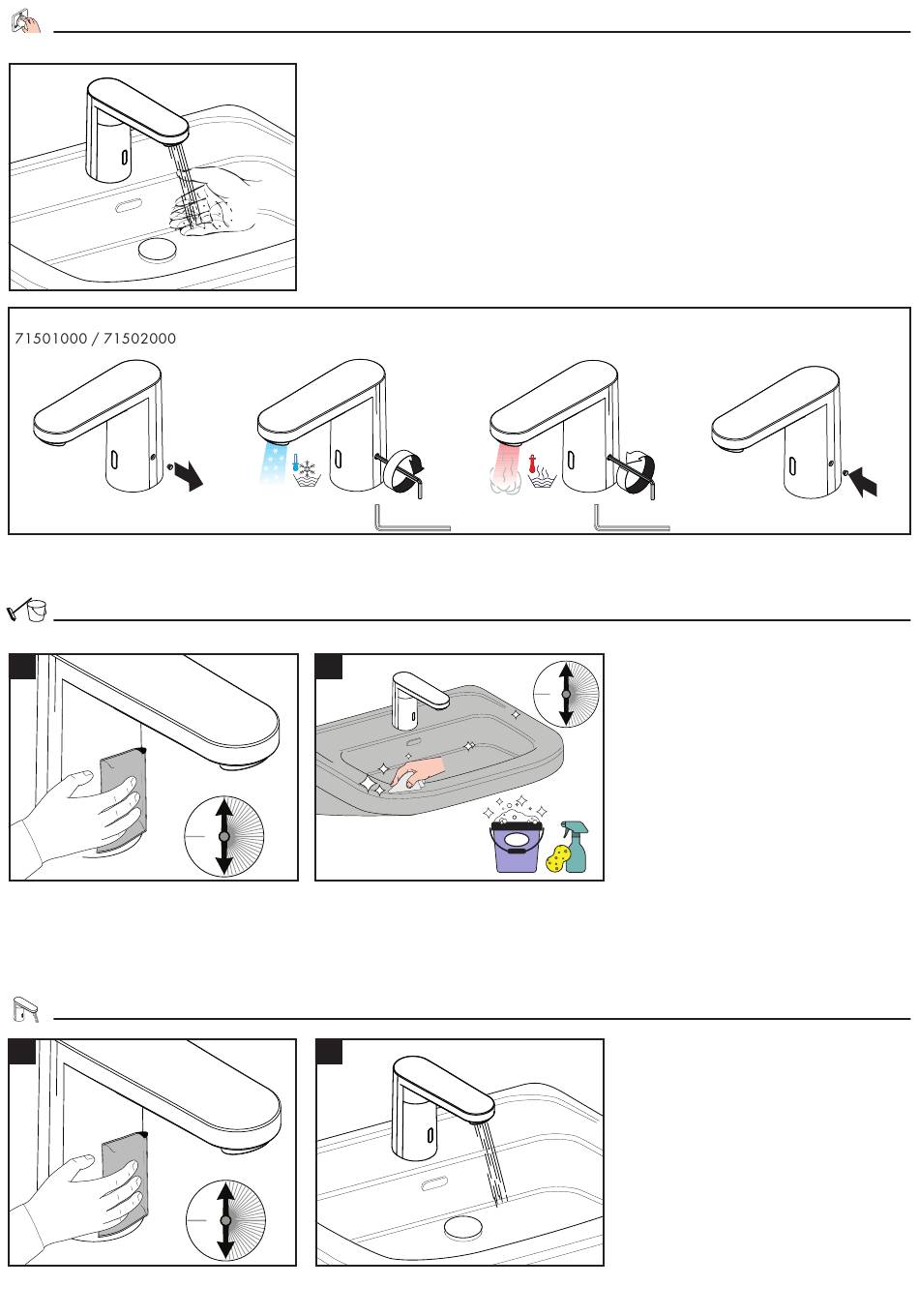 71501000 / 71502000