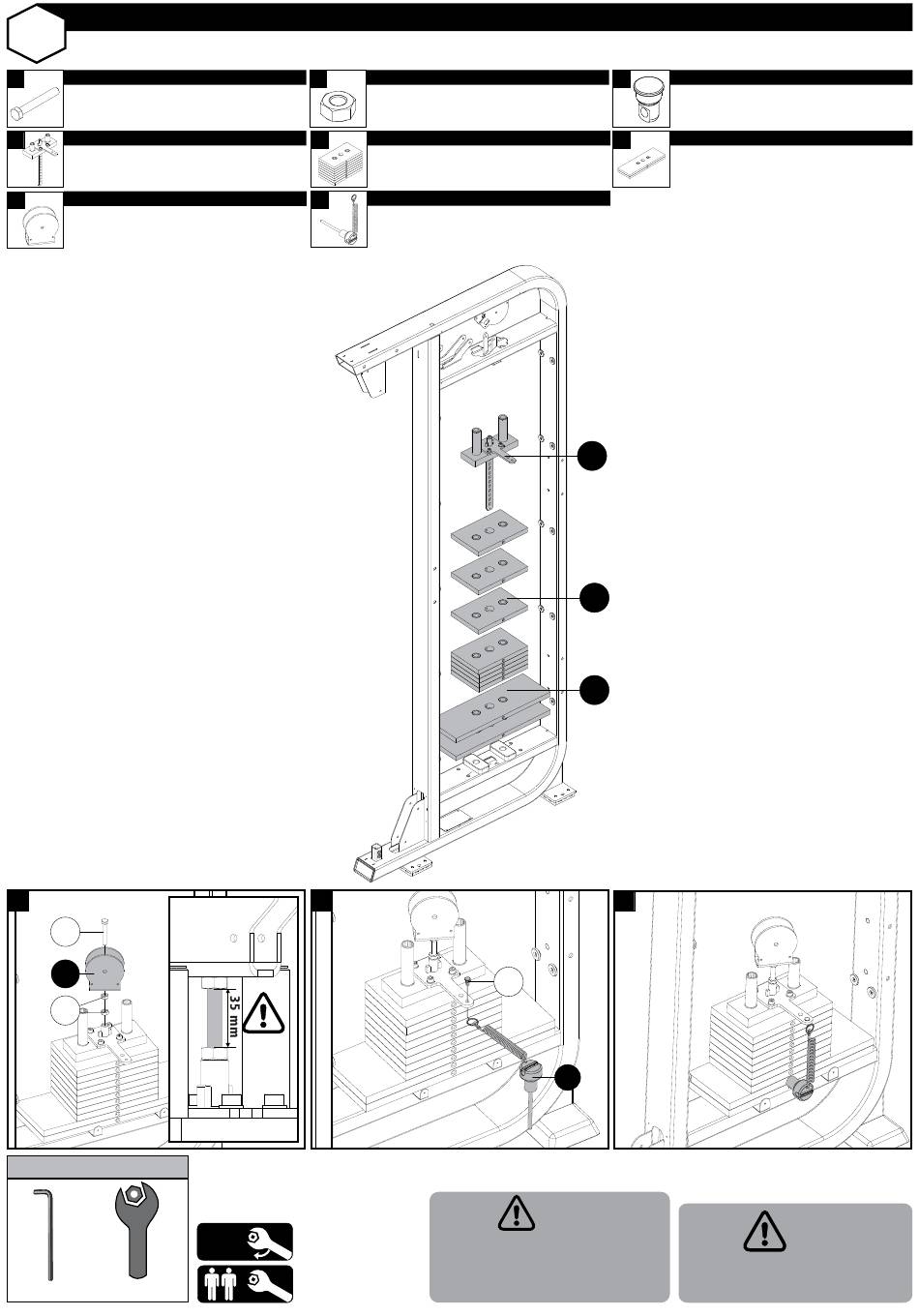 35 mm