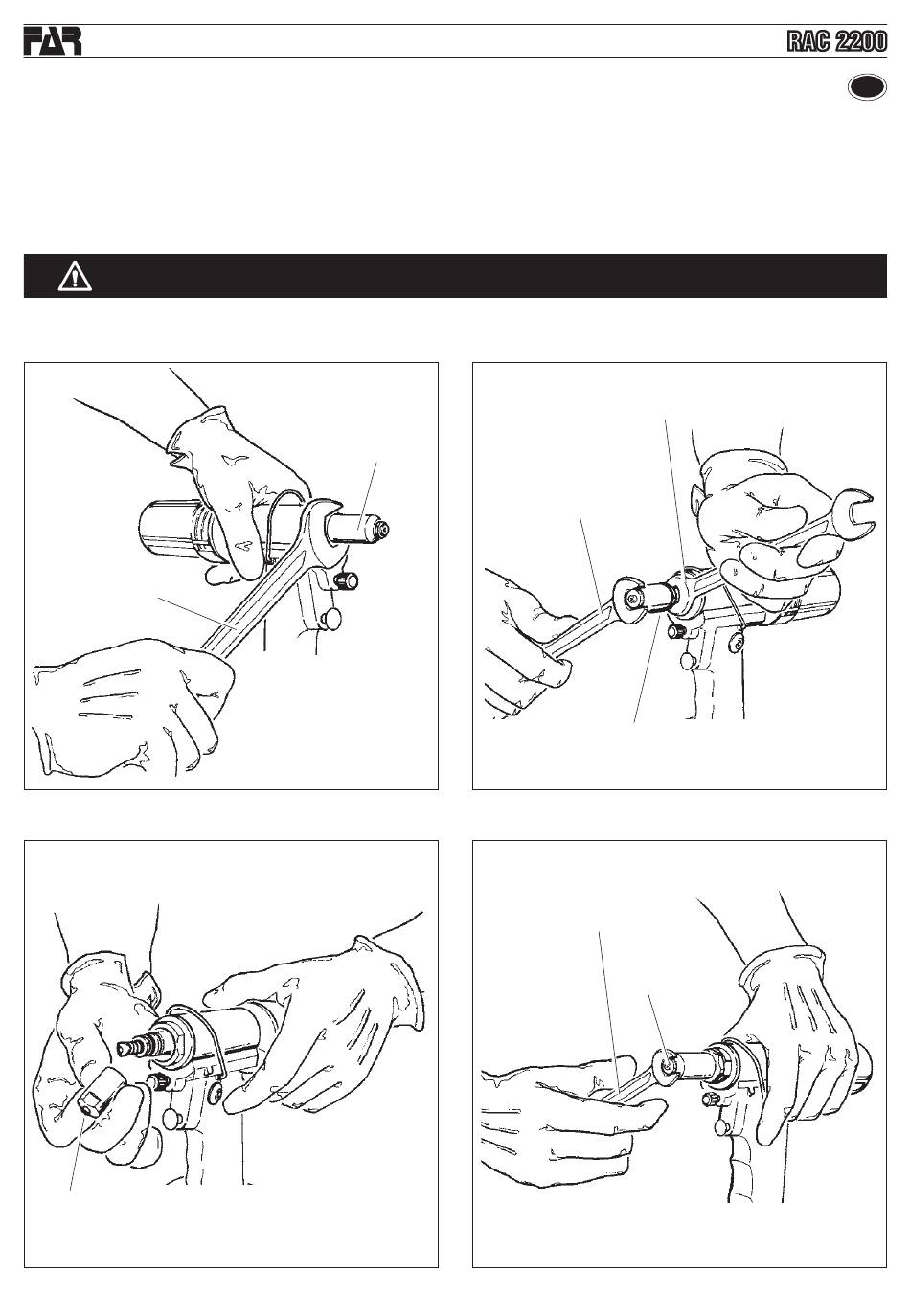 FAR

RAC 2200