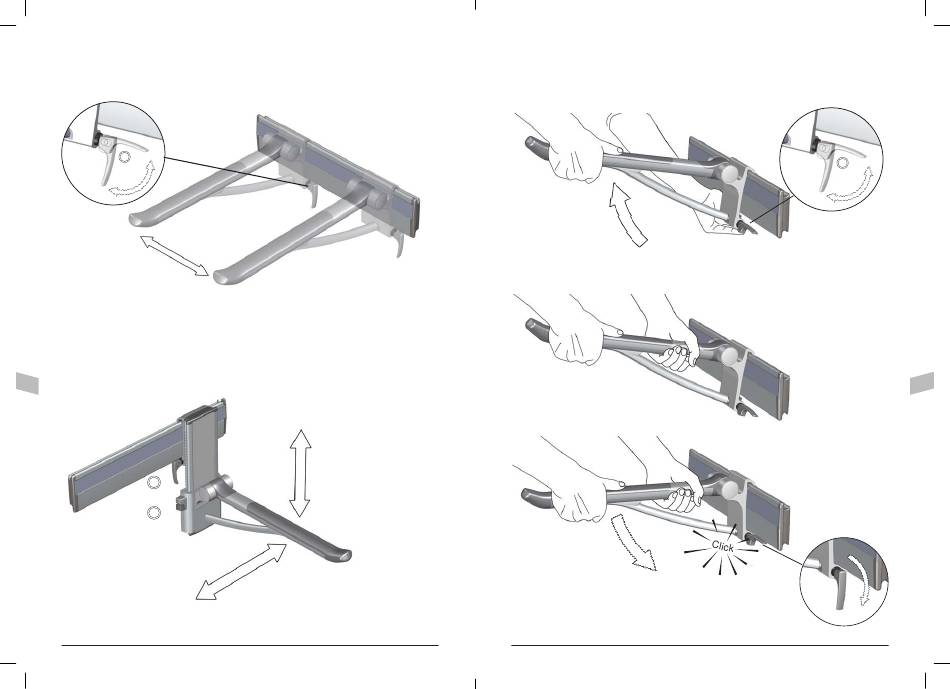 Click