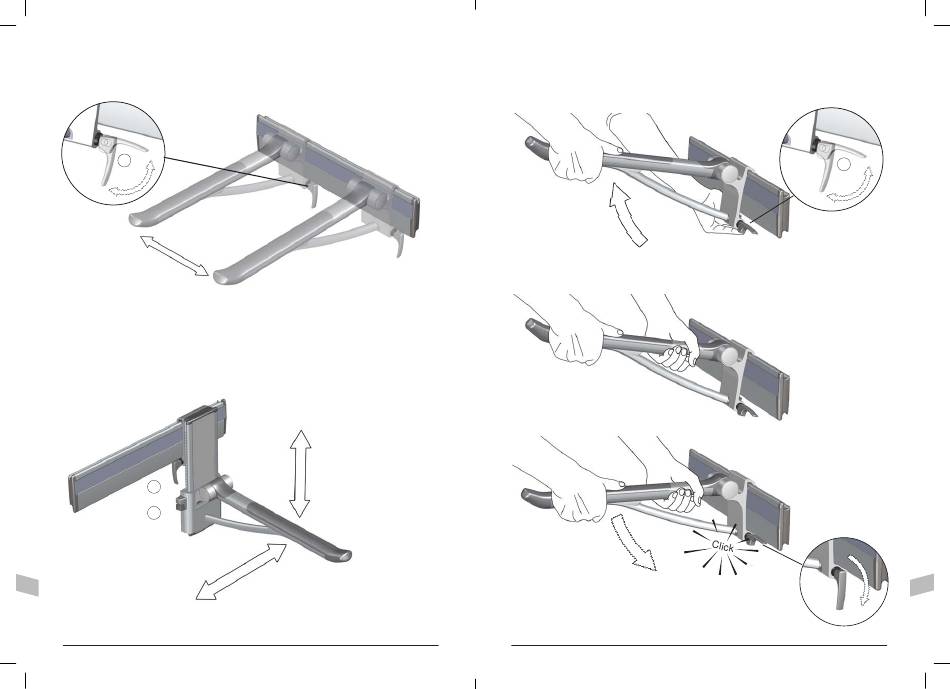 Click