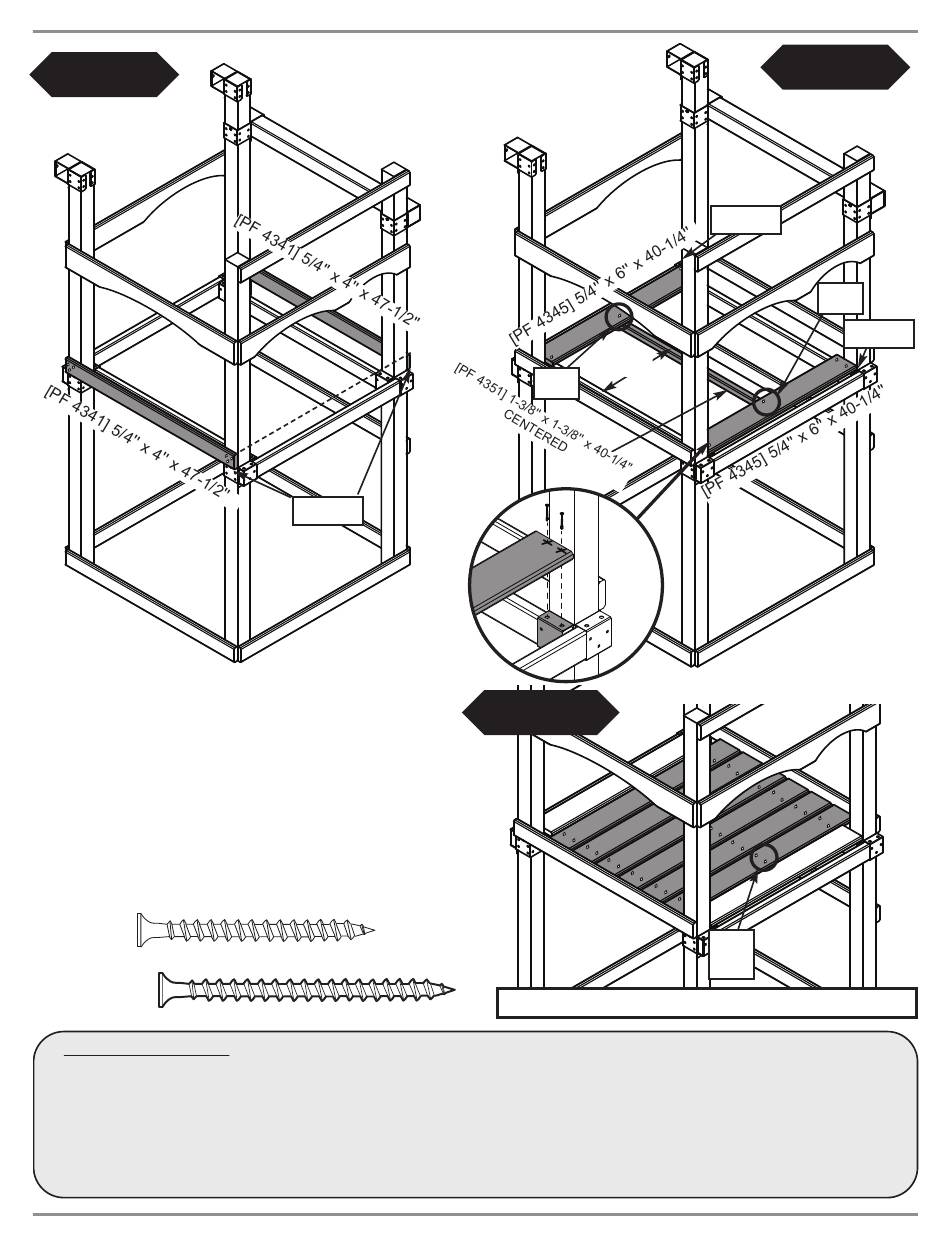 [PF 4341] 5/4" x 4" x 47-1/2"

[PF 4341] 5/4" x 4" x 47-1/2"

[PF 4345] 5/4" x 6" x 40-1/4"

[PF 4351] 1-3/8" x 1-3/8" x 40-1/4" CENTERED

[PF 4345] 5/4" x 6" x 40-1/4"