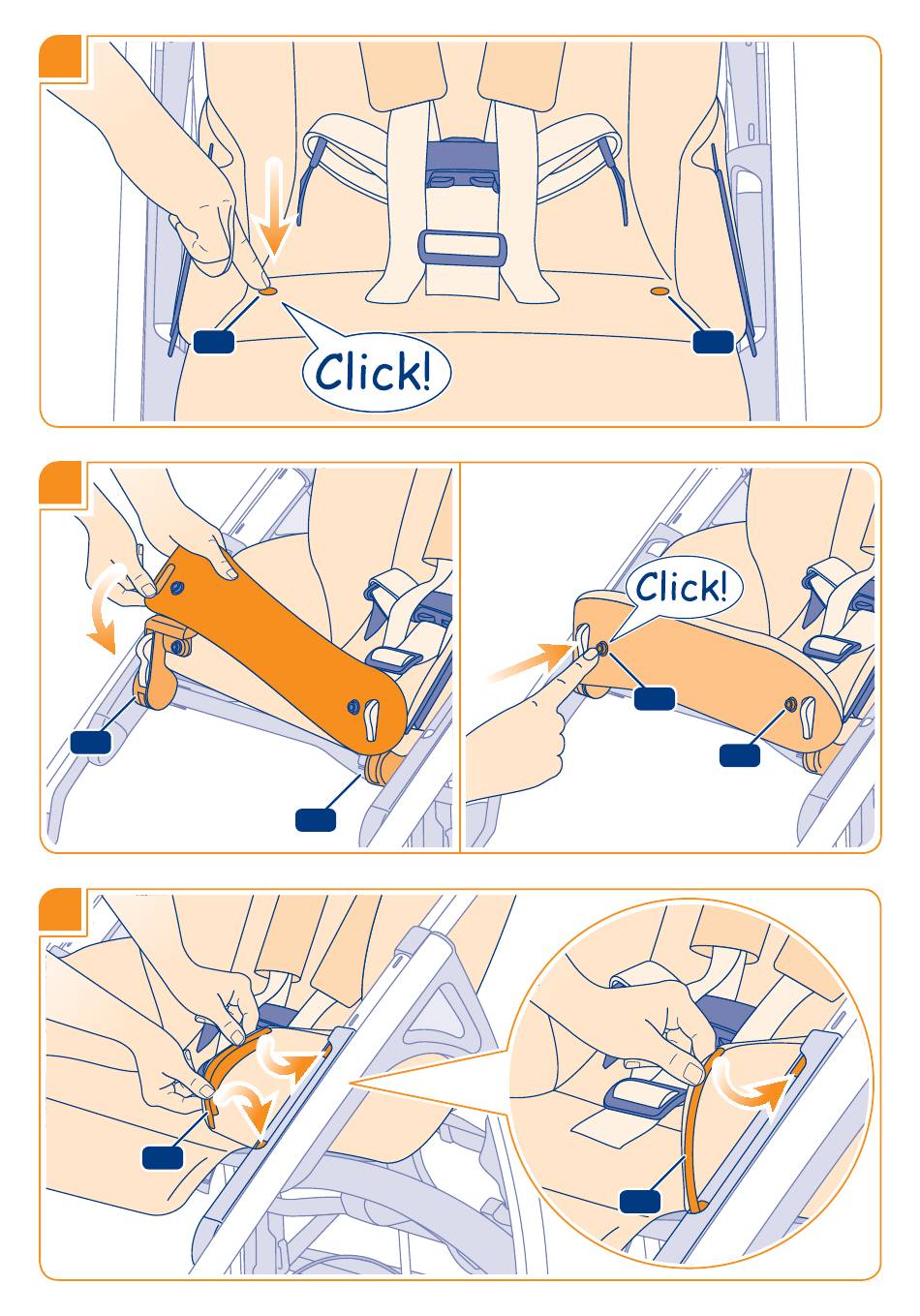 Click!

Click!