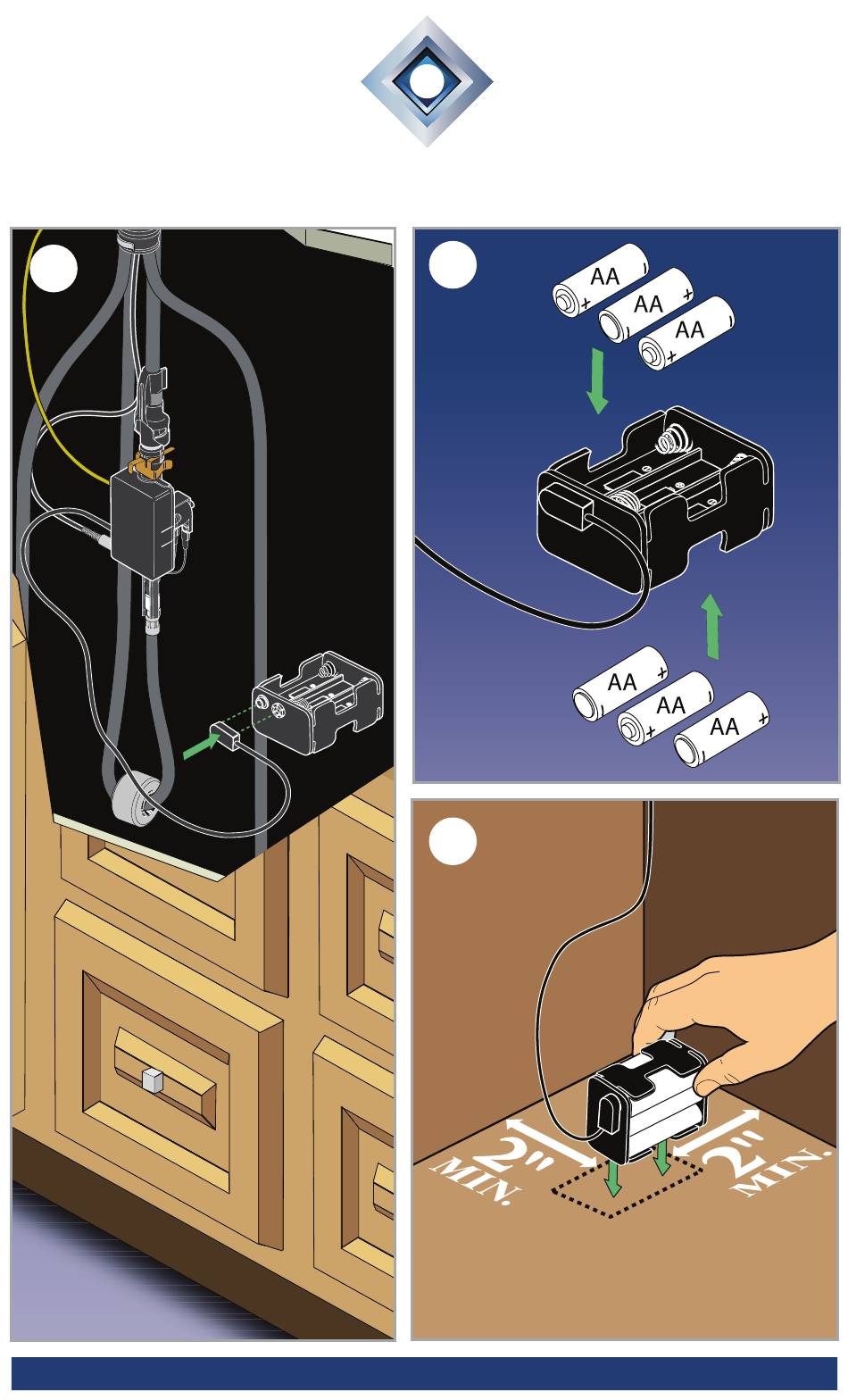 AA
AA
AA
AA
AA
AA

2" MIN.
2" MIN.