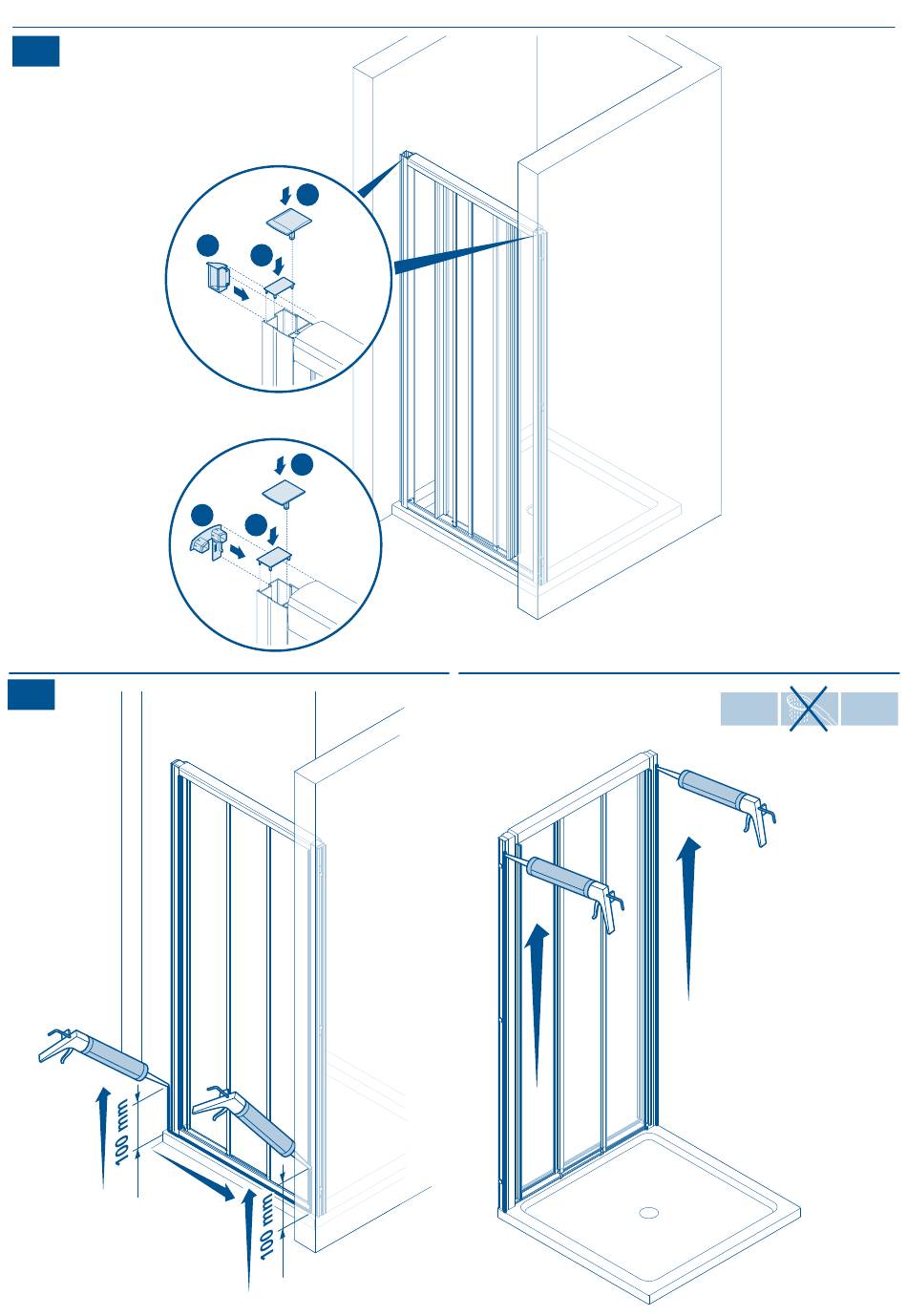 100 mm

100 mm