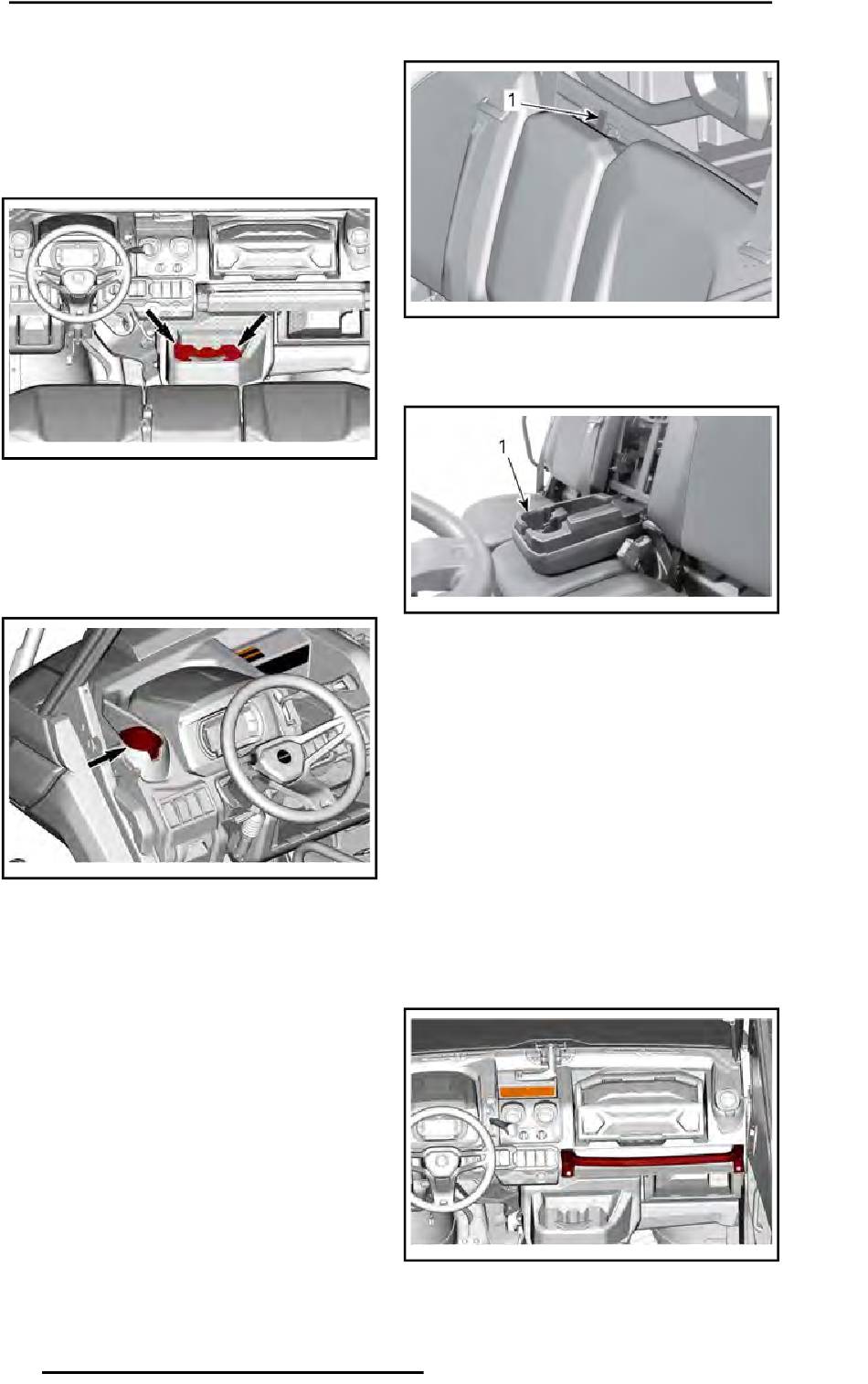 1

1